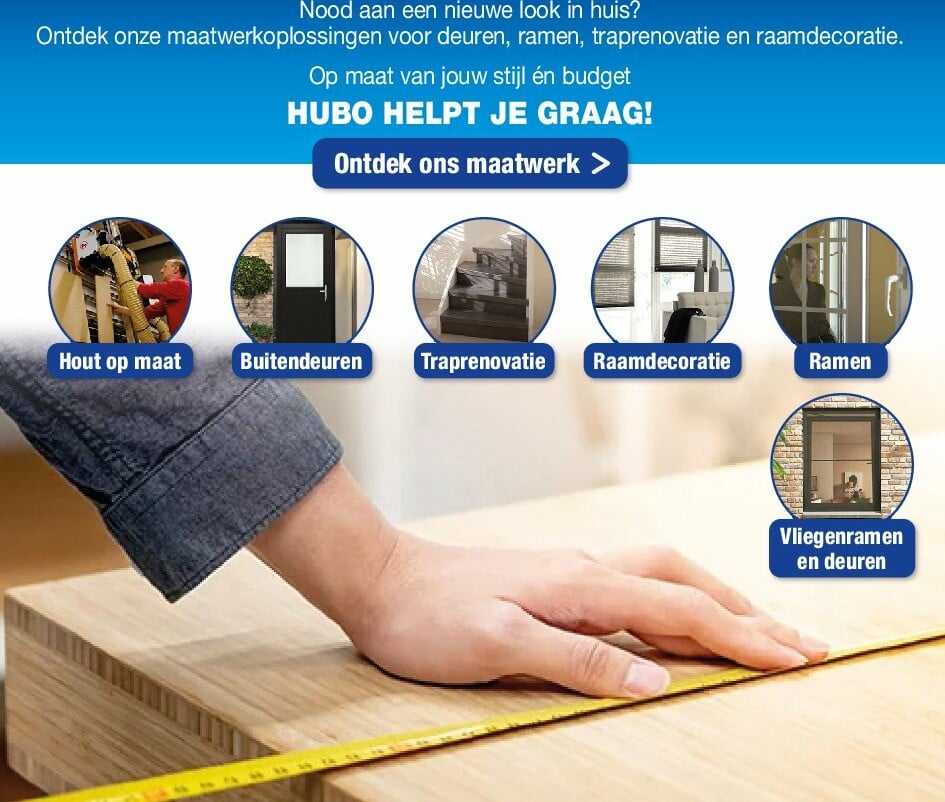 Nood aan een nieuwe look in huis?
Ontdek onze maatwerkoplossingen voor deuren, ramen, traprenovatie en raamdecoratie.

Op maat van jouw stijl én budget
HUBO HELPT JE GRAAG!

Ontdek ons maatwerk >

Hout op maat

Buitendeuren

Traprenovatie

Raamdecoratie

Ramen

Vliegenramen en deuren