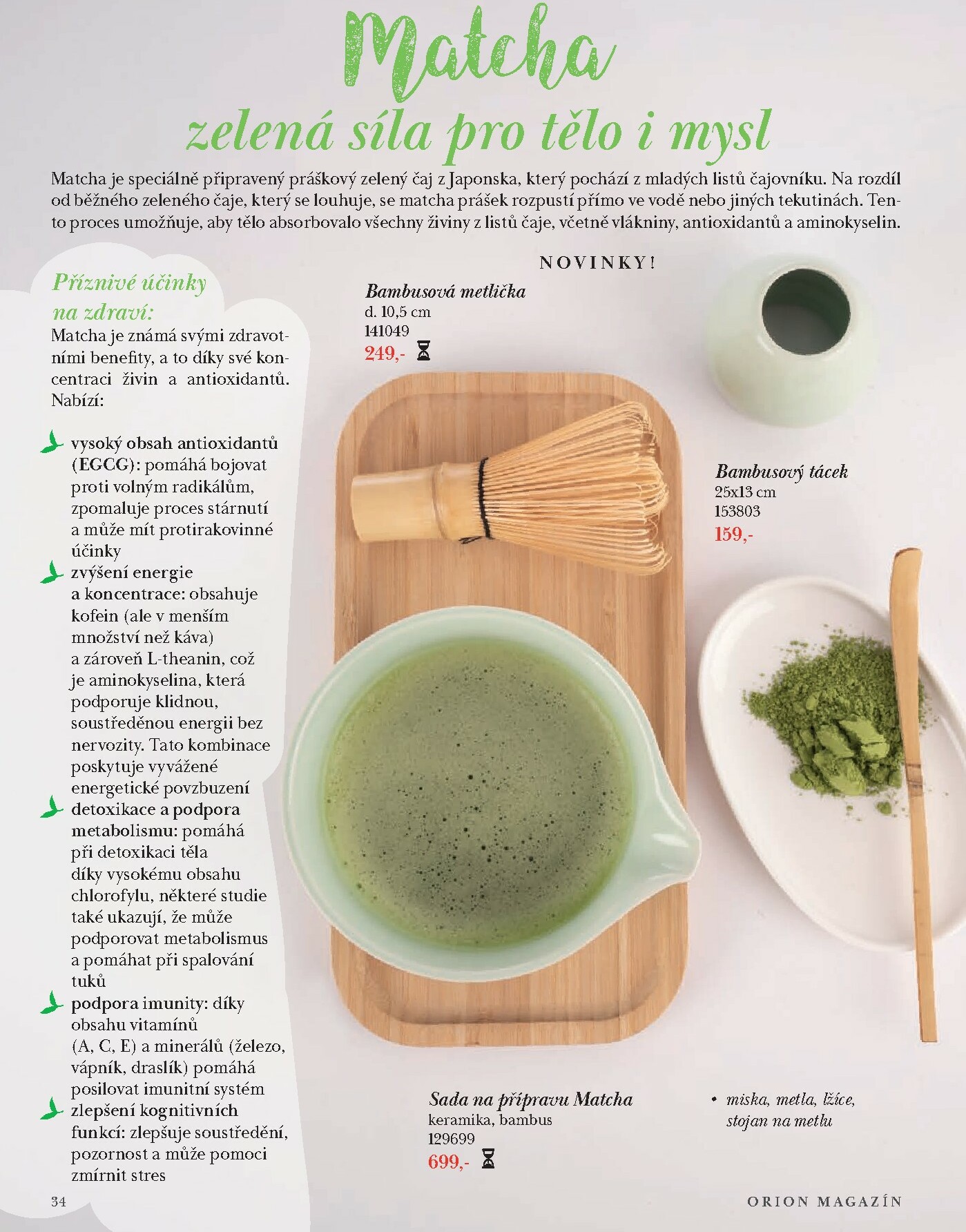 Matcha
zelená síla pro tělo i mysl

Matcha je speciálně připravený práškový zelený čaj z Japonska, který pochází z mladých listů čajovníku. Na rozdíl od běžného zeleného čaje, který se louhuje, se matcha prášek rozpustí přímo ve vodě nebo jiných tekutinách. Tento proces umožňuje, aby tělo absorbovalo všechny živiny z listů čaje, včetně vlákniny, antioxidantů a aminokyselin.

Příznivé účinky na zdraví:
Matcha je známá svými zdravotními benefity, a to díky své koncentraci živin a antioxidantů. Nabízí:

vysoký obsah antioxidantů (EGCG): pomáhá bojovat proti volným radikálům, zpomaluje proces stárnutí a může mít protirakovinné účinky
zvýšení energie a koncentrace: obsahuje kofein (ale v menším množství než káva) a zároveň L-theanin, což je aminokyselina, která podporuje klidnou, soustředěnou energii bez nervozity. Tato kombinace poskytuje vyvážené energetické povzbuzení
detoxikace a podpora metabolismu: pomáhá při detoxikaci těla díky vysokému obsahu chlorofylu, některé studie také ukazují, že může podporovat metabolismus a pomáhat při spalování tuků
podpora imunity: díky obsahu vitamínů (A, C, E) a minerálů (železo, vápník, draslík) pomáhá posilovat imunitní systém
zlepšení kognitivních funkcí: zlepšuje soustředění, pozornost a může pomoci zmírnit stres

NOVINKY!

Bambusová metlička
d. 10,5 cm
141049
249,-

Bambusový tácek
25x13 cm
153803
159,-

Sada na přípravu Matcha
keramika, bambus
129699
699,-

• miska, metla, lžíce, stojan na metlu

34

ORION MAGAZÍN