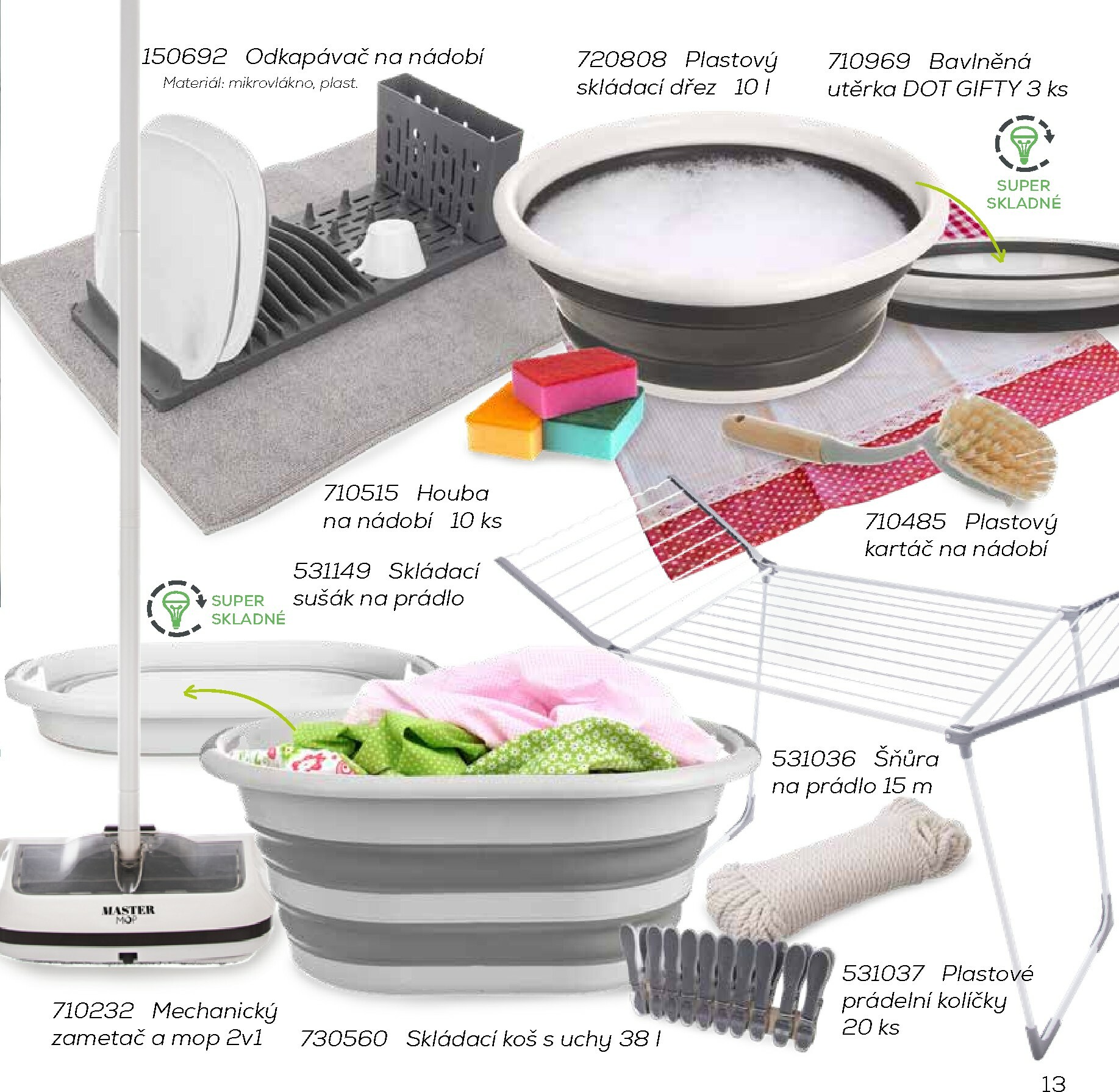 150692 Odkapávač na nádobí
Materiál: mikrovlákno, plast.

720808 Plastový skládací dřez 10 l

710969 Bavlněná utěrka DOT GIFTY 3 ks

SUPER SKLADNÉ

710515 Houba na nádobí 10 ks

710485 Plastový kartáč na nádobí

531149 Skládací sušák na prádlo

SUPER SKLADNÉ

531036 Šňůra na prádlo 15 m

MASTER MOP

531037 Plastové prádelní kolíčky 20 ks

710232 Mechanický zametač a mop 2v1

730560 Skládací koš s uchy 38 l

13