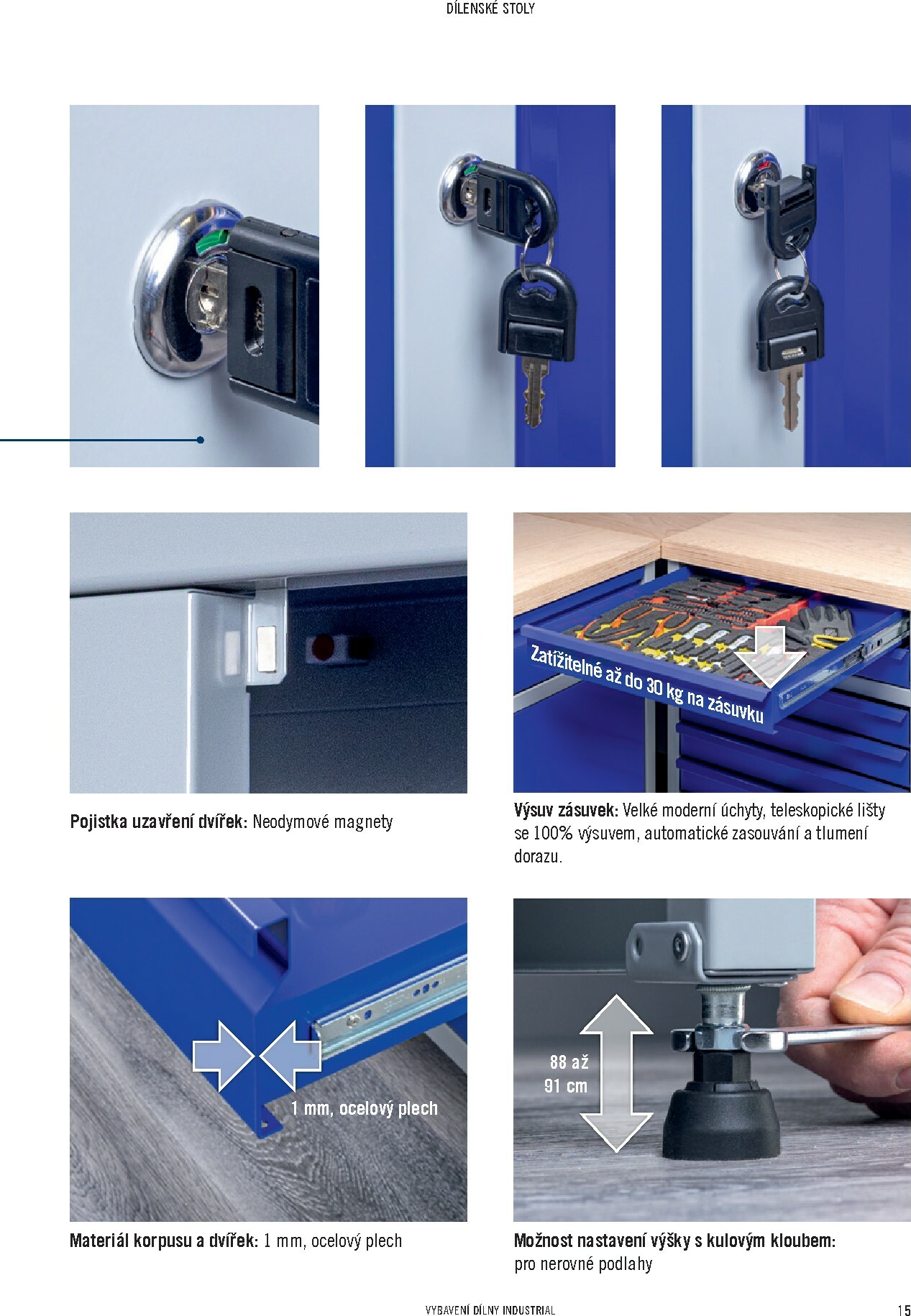 DÍLENSKÉ STOLY

Zatížitelné až do 30 kg na zásuvku

Pojistka uzavření dvířek: Neodymové magnety

Výsuv zásuvek: Velké moderní úchyty, teleskopické lišty se 100% výsuvem, automatické zasouvání a tlumení dorazu.

1 mm, ocelový plech

88 až 91 cm

Materiál korpusu a dvířek: 1 mm, ocelový plech

Možnost nastavení výšky s kulovým kloubem: pro nerovné podlahy

VYBAVENÍ DÍLNY INDUSTRIAL

15