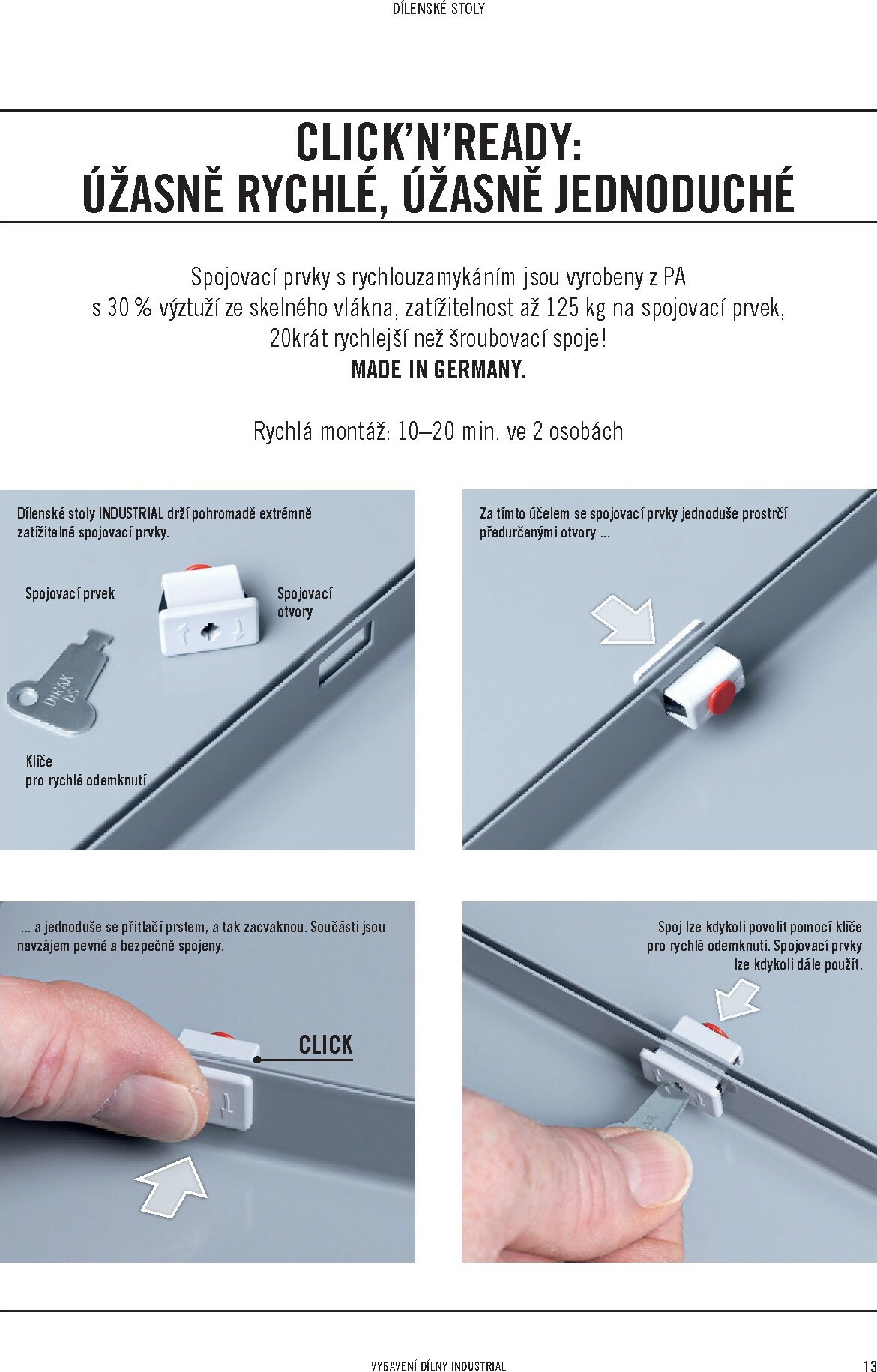 DÍLENSKÉ STOLY

CLICK'N'READY:
ÚŽASNĚ RYCHLÉ, ÚŽASNĚ JEDNODUCHÉ

Spojovací prvky s rychlouzamykáním jsou vyrobeny z PA s 30 % výztuží ze skelného vlákna, zatížitelnost až 125 kg na spojovací prvek, 20krát rychlejší než šroubovací spoje!
MADE IN GERMANY.

Rychlá montáž: 10–20 min. ve 2 osobách

Dílenské stoly INDUSTRIAL drží pohromadě extrémně zatížitelné spojovací prvky.

Spojovací prvek

Spojovací otvory

DIRAK DS

Klíče pro rychlé odemknutí

Za tímto účelem se spojovací prvky jednoduše prostrčí předurčenými otvory ...

... a jednoduše se přitlačí prstem, a tak zacvaknou. Součásti jsou navzájem pevně a bezpečně spojeny.

CLICK

Spoj lze kdykoli povolit pomocí klíče pro rychlé odemknutí. Spojovací prvky lze kdykoli dále použít.

VYBAVENÍ DÍLNY INDUSTRIAL 13