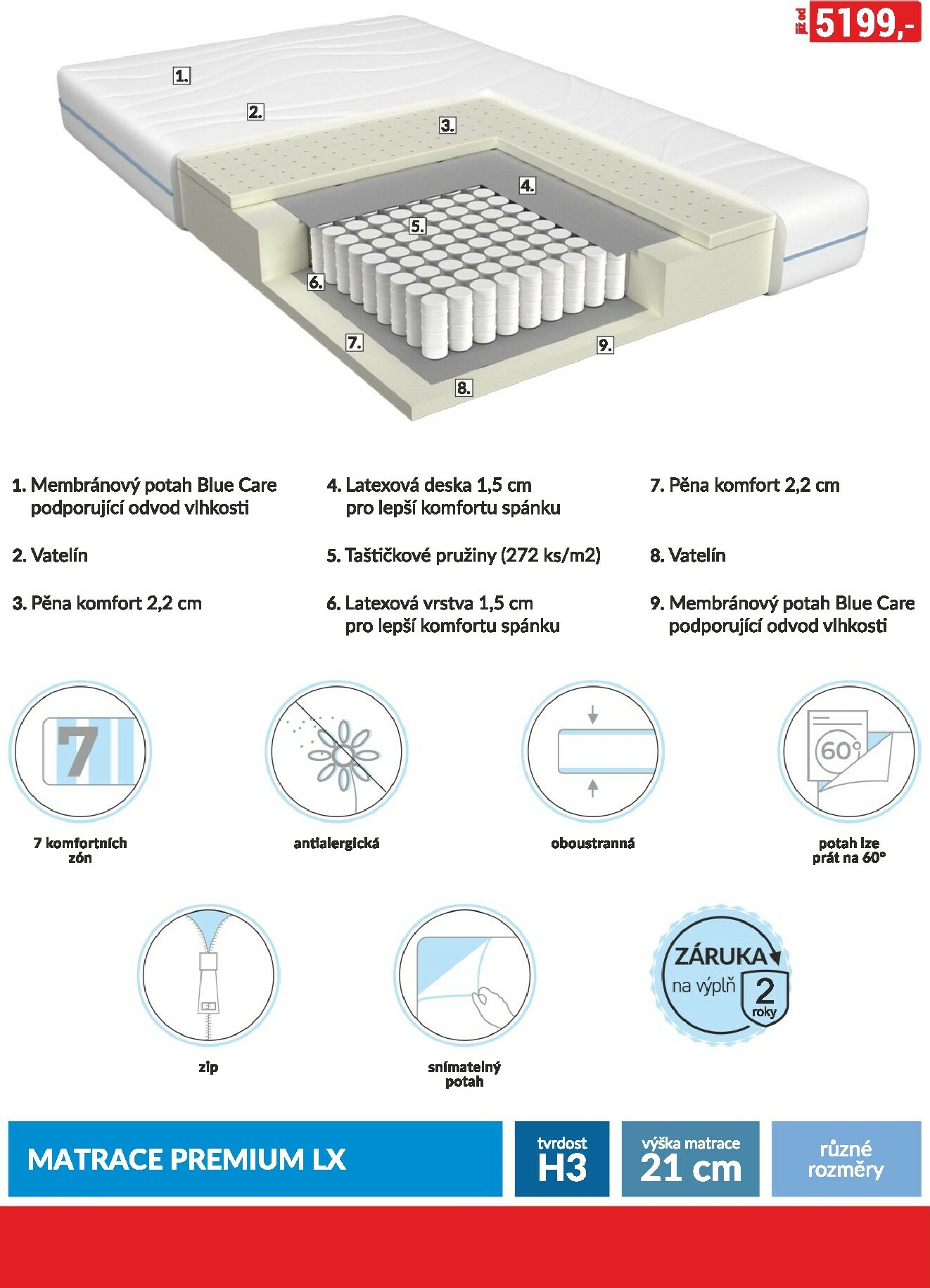 již od 5199,-

1.

2.

3.

4.

5.

6.

7.

8.

9.

1. Membránový potah Blue Care podporující odvod vlhkosti

2. Vatelín

3. Pěna komfort 2,2 cm

4. Latexová deska 1,5 cm pro lepší komfortu spánku

5. Taštičkové pružiny (272 ks/m2)

6. Latexová vrstva 1,5 cm pro lepší komfortu spánku

7. Pěna komfort 2,2 cm

8. Vatelín

9. Membránový potah Blue Care podporující odvod vlhkosti

7

7 komfortních zón

antialergická

oboustranná

60°

potah lze prát na 60°

zip

snímatelný potah

ZÁRUKA na výplň 2 roky

MATRACE PREMIUM LX

tvrdost H3

výška matrace 21 cm

různé rozměry