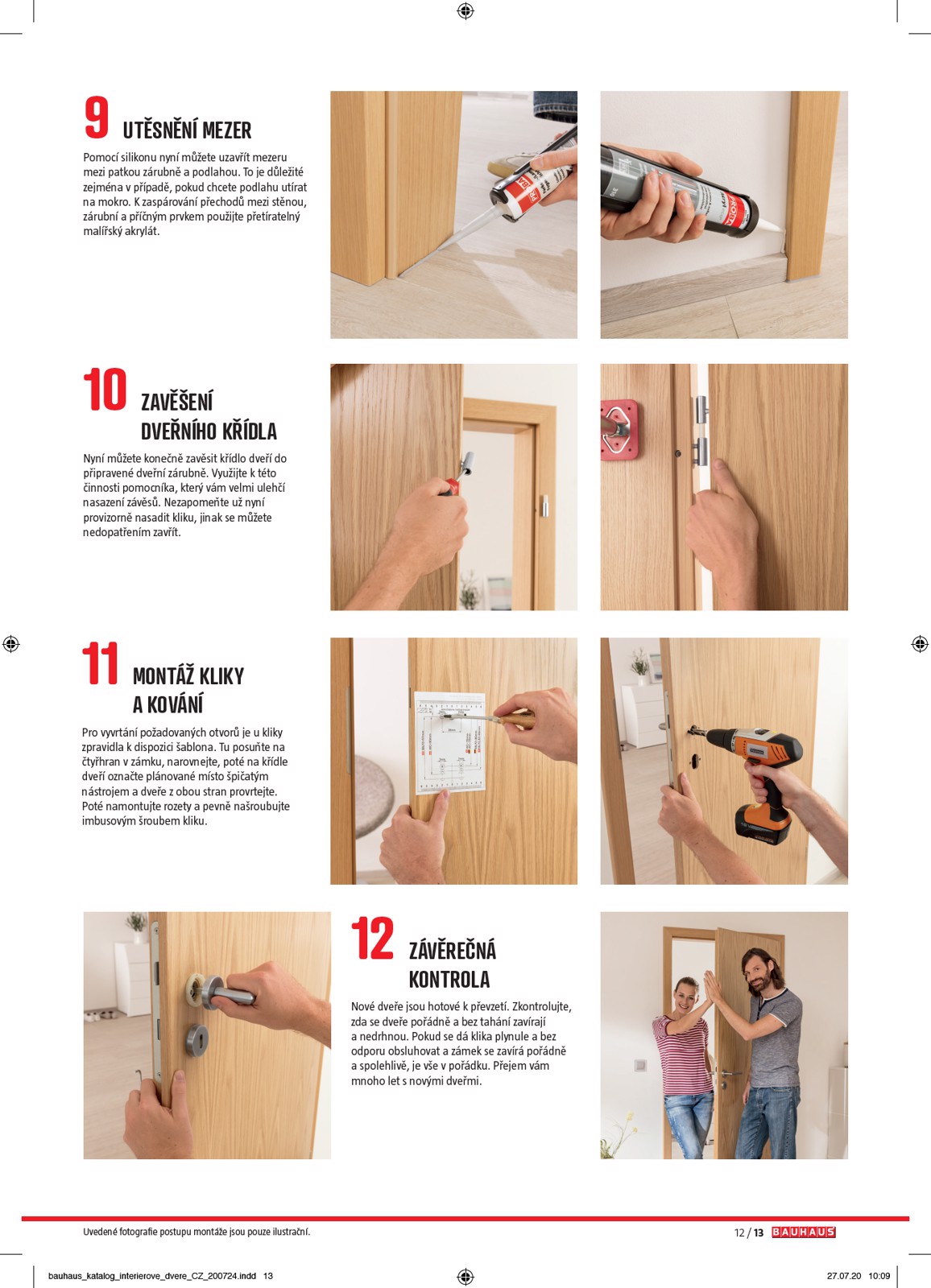 9 UTĚSNĚNÍ MEZER

Pomocí silikonu nyní můžete uzavřít mezeru mezi patkou zárubně a podlahou. To je důležité zejména v případě, pokud chcete podlahu utírat na mokro. K zaspárování přechodů mezi stěnou, zárubní a příčným prvkem použijte přetíratelný malířský akrylát.

10 ZAVĚŠENÍ DVEŘNÍHO KŘÍDLA

Nyní můžete konečně zavěsit křídlo dveří do připravené dveřní zárubně. Využijte k této činnosti pomocníka, který vám velmi ulehčí nasazení závěsů. Nezapomeňte už nyní provizorně nasadit kliku, jinak se můžete nedopatřením zavřít.

11 MONTÁŽ KLIKY A KOVÁNÍ

Pro vyvrtání požadovaných otvorů je u kliky zpravidla k dispozici šablona. Tu posuňte na čtyřhran v zámku, narovnejte, poté na křídle dveří označte plánované místo špičatým nástrojem a dveře z obou stran provrtejte. Poté namontujte rozety a pevně našroubujte imbusovým šroubem kliku.

12 ZÁVĚREČNÁ KONTROLA

Nové dveře jsou hotové k převzetí. Zkontrolujte, zda se dveře pořádně a bez tahání zavírají a nedrhnou. Pokud se dá klika plynule a bez odporu obsluhovat a zámek se zavírá pořádně a spolehlivě, je vše v pořádku. Přejem vám mnoho let s novými dveřmi.

Uvedené fotografie postupu montáže jsou pouze ilustrační.

12 / 13 BAUHAUS

bauhaus_katalog_interierove_dvere_CZ_200724.indd 13

27.07.20 10:09