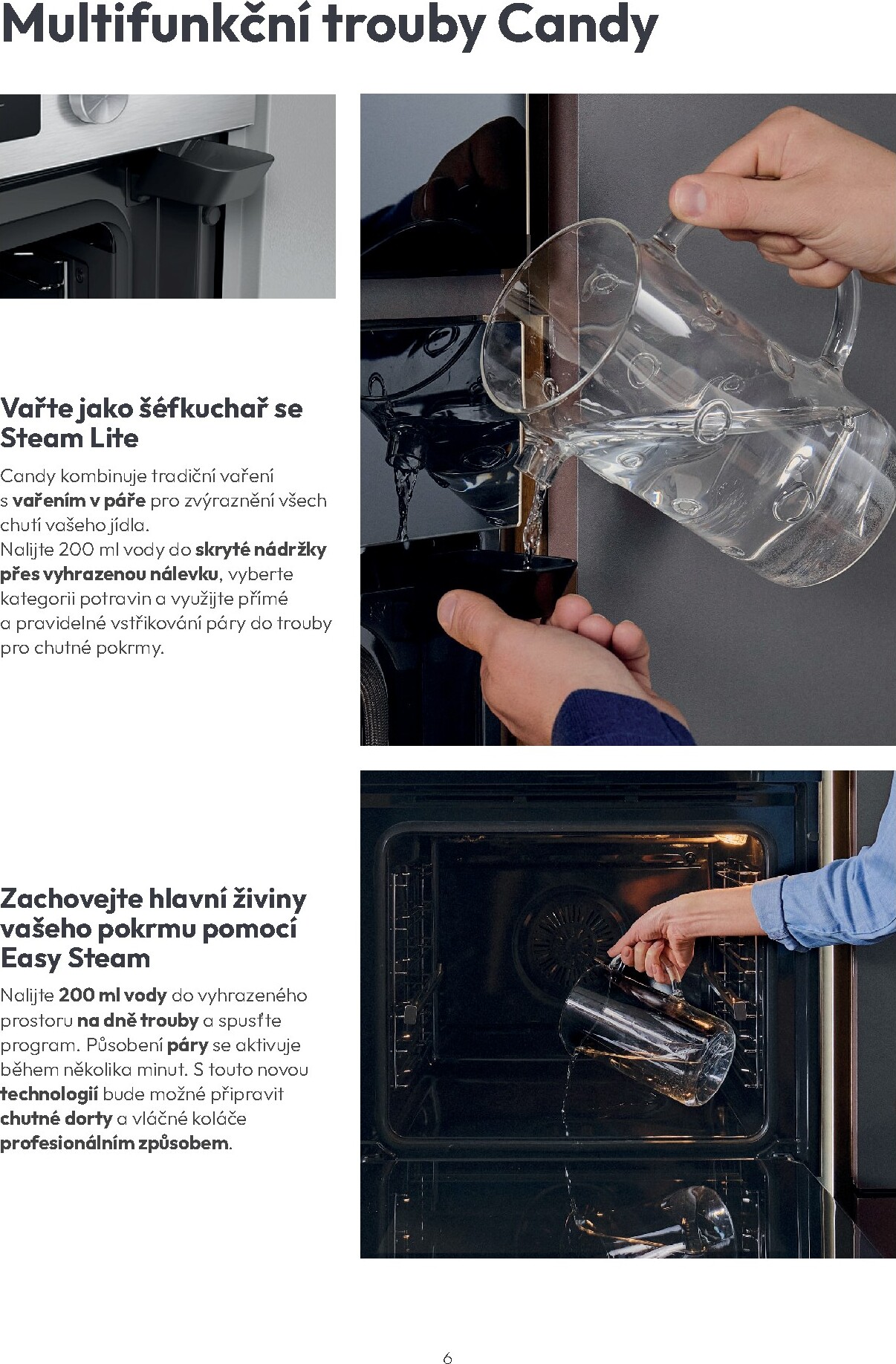 Multifunkční trouby Candy

Vařte jako šéfkuchař se Steam Lite

Candy kombinuje tradiční vaření s vařením v páře pro zvýraznění všech chutí vašeho jídla.
Nalijte 200 ml vody do skryté nádržky přes vyhrazenou nálevku, vyberte kategorii potravin a využijte přímé a pravidelné vstřikování páry do trouby pro chutné pokrmy.

Zachovejte hlavní živiny vašeho pokrmu pomocí Easy Steam

Nalijte 200 ml vody do vyhrazeného prostoru na dně trouby a spusťte program. Působení páry se aktivuje během několika minut. S touto novou technologií bude možné připravit chutné dorty a vláčné koláče profesionálním způsobem.

6