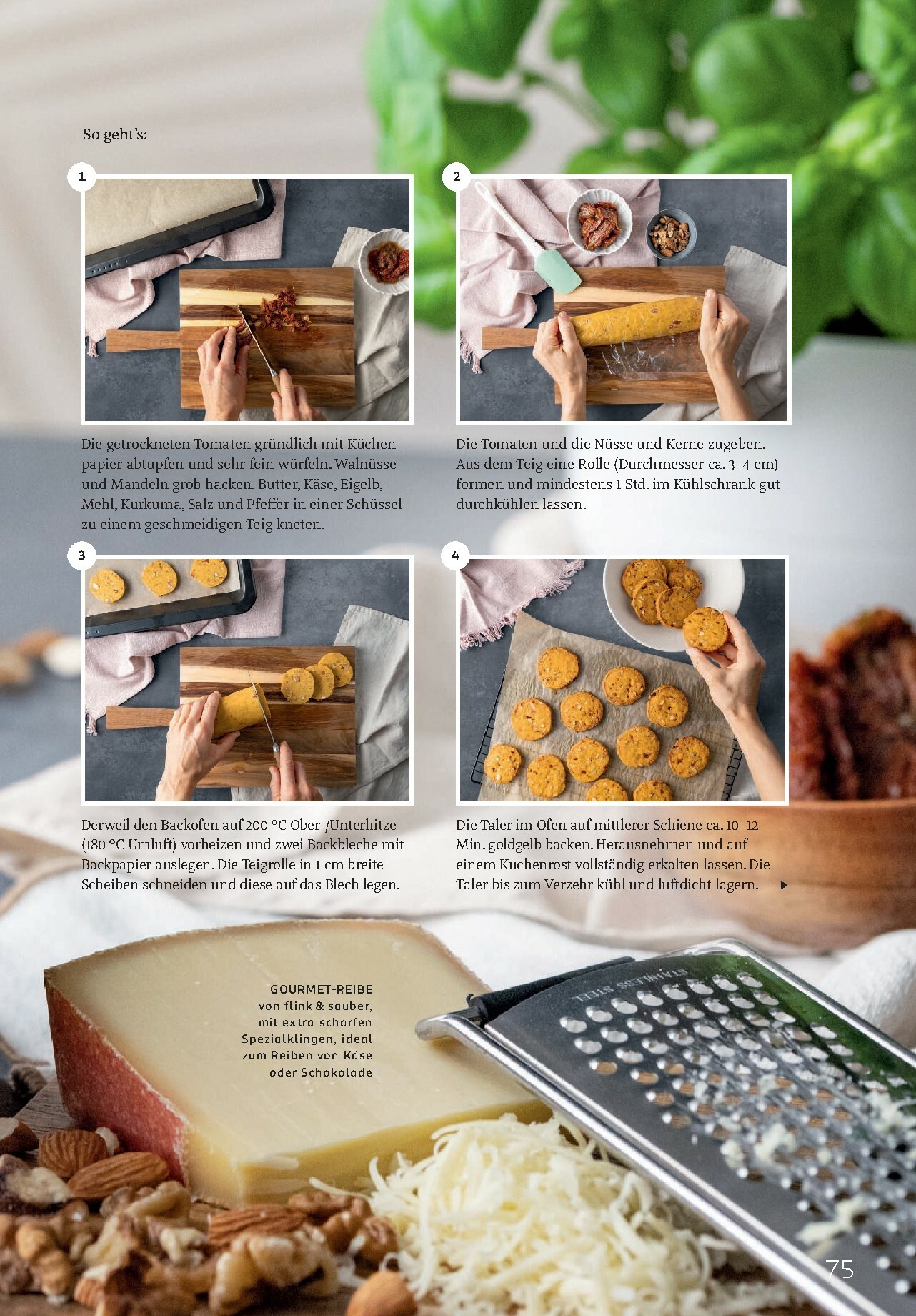 So geht's:

1

Die getrockneten Tomaten gründlich mit Küchenpapier abtupfen und sehr fein würfeln. Walnüsse und Mandeln grob hacken. Butter, Käse, Eigelb, Mehl, Kurkuma, Salz und Pfeffer in einer Schüssel zu einem geschmeidigen Teig kneten.

2

Die Tomaten und die Nüsse und Kerne zugeben. Aus dem Teig eine Rolle (Durchmesser ca. 3–4 cm) formen und mindestens 1 Std. im Kühlschrank gut durchkühlen lassen.

3

Derweil den Backofen auf 200 °C Ober-/Unterhitze (180 °C Umluft) vorheizen und zwei Backbleche mit Backpapier auslegen. Die Teigrolle in 1 cm breite Scheiben schneiden und diese auf das Blech legen.

4

Die Taler im Ofen auf mittlerer Schiene ca. 10–12 Min. goldgelb backen. Herausnehmen und auf einem Kuchenrost vollständig erkalten lassen. Die Taler bis zum Verzehr kühl und luftdicht lagern.

GOURMET-REIBE von flink & sauber, mit extra scharfen Spezialklingen, ideal zum Reiben von Käse oder Schokolade

STAINLESS STEEL

75