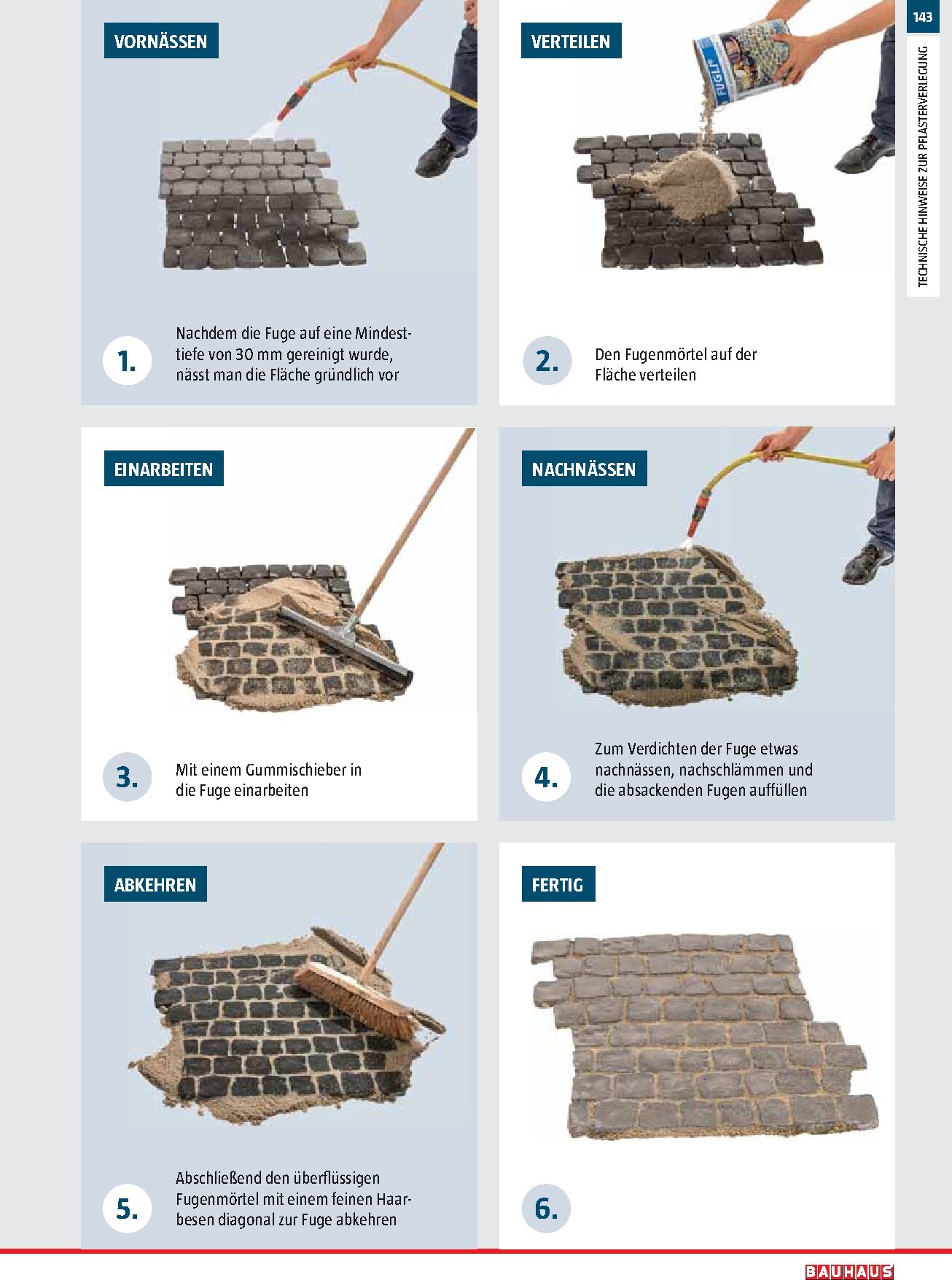 143

TECHNISCHE HINWEISE ZUR PFLASTERVERLEGUNG

VORNÄSSEN

1. Nachdem die Fuge auf eine Mindesttiefe von 30 mm gereinigt wurde, nässt man die Fläche gründlich vor

VERTEILEN

FUGLI

2. Den Fugenmörtel auf der Fläche verteilen

EINARBEITEN

3. Mit einem Gummischieber in die Fuge einarbeiten

NACHNÄSSEN

4. Zum Verdichten der Fuge etwas nachnässen, nachschlämmen und die absackenden Fugen auffüllen

ABKEHREN

5. Abschließend den überflüssigen Fugenmörtel mit einem feinen Haarbesen diagonal zur Fuge abkehren

FERTIG

6.

BAUHAUS