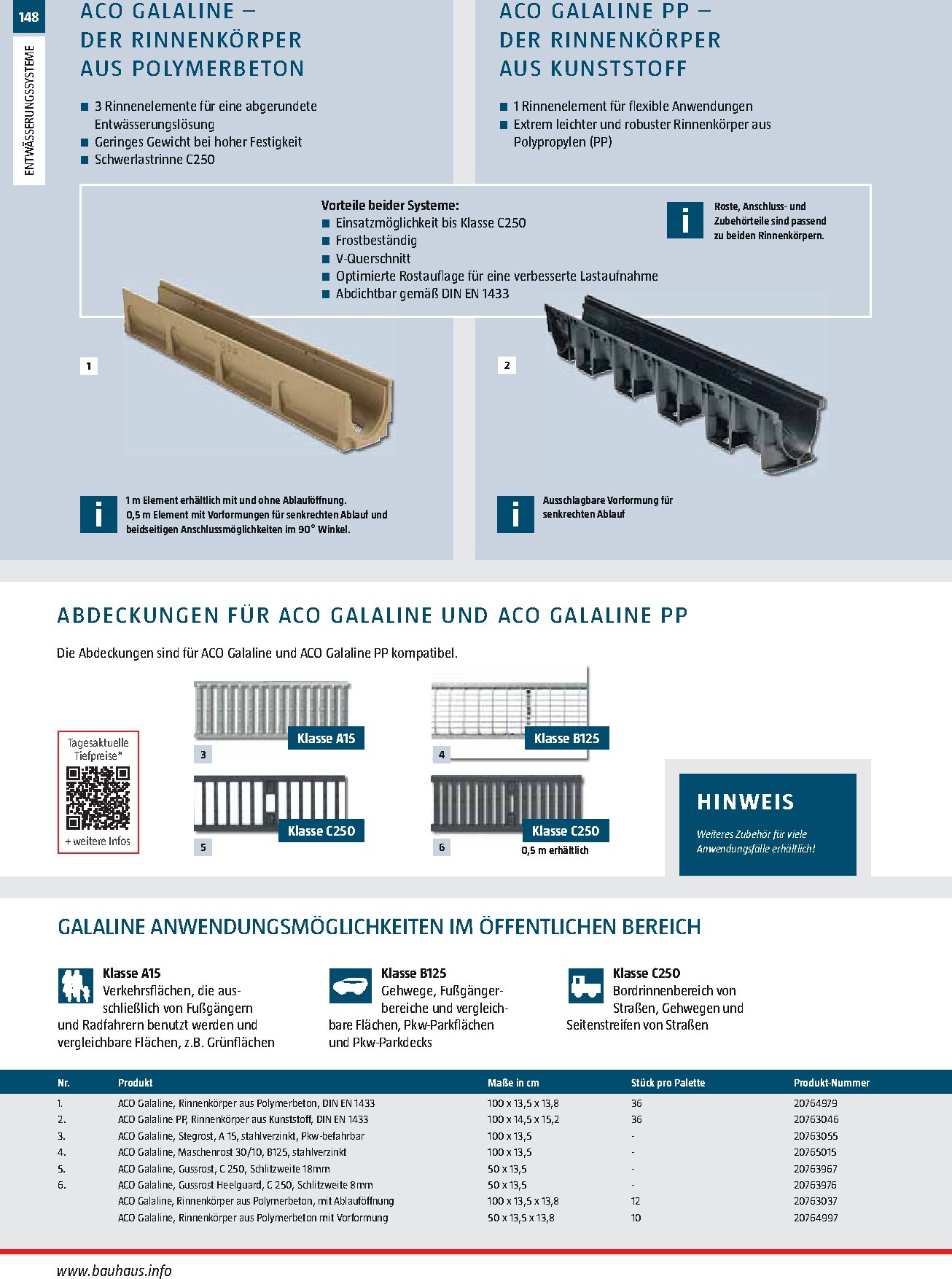 148

ENTWÄSSERUNGSSYSTEME

ACO GALALINE – DER RINNENKÖRPER AUS POLYMERBETON

■ 3 Rinnenelemente für eine abgerundete Entwässerungslösung
■ Geringes Gewicht bei hoher Festigkeit
■ Schwerlastrinne C250

ACO GALALINE PP – DER RINNENKÖRPER AUS KUNSTSTOFF

■ 1 Rinnenelement für flexible Anwendungen
■ Extrem leichter und robuster Rinnenkörper aus Polypropylen (PP)

Vorteile beider Systeme:
■ Einsatzmöglichkeit bis Klasse C250
■ Frostbeständig
■ V-Querschnitt
■ Optimierte Rostauflage für eine verbesserte Lastaufnahme
■ Abdichtbar gemäß DIN EN 1433

i Roste, Anschluss- und Zubehörteile sind passend zu beiden Rinnenkörpern.

1

2

i 1 m Element erhältlich mit und ohne Ablauföffnung. 0,5 m Element mit Vorformungen für senkrechten Ablauf und beidseitigen Anschlussmöglichkeiten im 90° Winkel.

i Ausschlagbare Vorformung für senkrechten Ablauf

ABDECKUNGEN FÜR ACO GALALINE UND ACO GALALINE PP

Die Abdeckungen sind für ACO Galaline und ACO Galaline PP kompatibel.

Tagesaktuelle Tiefpreise*
+ weitere Infos

Klasse A15
3

Klasse B125
4

Klasse C250
5

Klasse C250
6
0,5 m erhältlich

HINWEIS
Weiteres Zubehör für viele Anwendungsfälle erhältlich!

GALALINE ANWENDUNGSMÖGLICHKEITEN IM ÖFFENTLICHEN BEREICH

Klasse A15
Verkehrsflächen, die ausschließlich von Fußgängern und Radfahrern benutzt werden und vergleichbare Flächen, z.B. Grünflächen

Klasse B125
Gehwege, Fußgängerbereiche und vergleichbare Flächen, Pkw-Parkflächen und Pkw-Parkdecks

Klasse C250
Bordrinnenbereich von Straßen, Gehwegen und Seitenstreifen von Straßen

| Nr. | Produkt | Maße in cm | Stück pro Palette | Produkt-Nummer |
|---|---|---|---|---|
| 1. | ACO Galaline, Rinnenkörper aus Polymerbeton, DIN EN 1433 | 100 x 13,5 x 13,8 | 36 | 20764979 |
| 2. | ACO Galaline PP, Rinnenkörper aus Kunststoff, DIN EN 1433 | 100 x 14,5 x 15,2 | 36 | 20763046 |
| 3. | ACO Galaline, Stegrost, A 15, stahlverzinkt, Pkw-befahrbar | 100 x 13,5 | - | 20763055 |
| 4. | ACO Galaline, Maschenrost 30/10, B125, stahlverzinkt | 100 x 13,5 | - | 20765015 |
| 5. | ACO Galaline, Gussrost, C 250, Schlitzweite 18mm | 50 x 13,5 | - | 20763967 |
| 6. | ACO Galaline, Gussrost Heelguard, C 250, Schlitzweite 8mm | 50 x 13,5 | - | 20763976 |
| | ACO Galaline, Rinnenkörper aus Polymerbeton, mit Ablauföffnung | 100 x 13,5 x 13,8 | 12 | 20763037 |
| | ACO Galaline, Rinnenkörper aus Polymerbeton mit Vorformung | 50 x 13,5 x 13,8 | 10 | 20764997 |

www.bauhaus.info