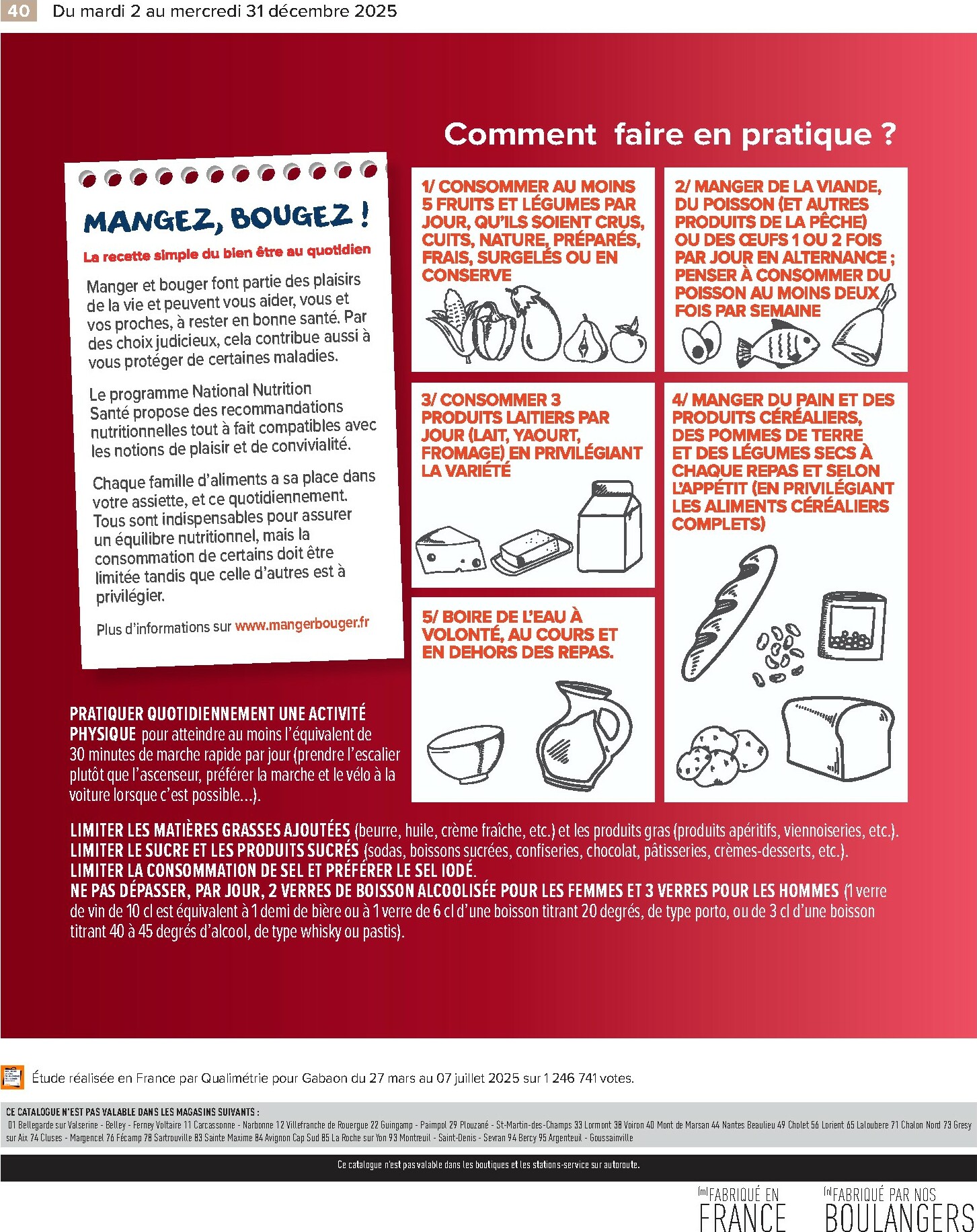 40 Du mardi 2 au mercredi 31 décembre 2025

Comment faire en pratique ?

MANGEZ, BOUGEZ !

La recette simple du bien être au quotidien

Manger et bouger font partie des plaisirs de la vie et peuvent vous aider, vous et vos proches, à rester en bonne santé. Par des choix judicieux, cela contribue aussi à vous protéger de certaines maladies.

Le programme National Nutrition Santé propose des recommandations nutritionnelles tout à fait compatibles avec les notions de plaisir et de convivialité.

Chaque famille d'aliments a sa place dans votre assiette, et ce quotidiennement. Tous sont indispensables pour assurer un équilibre nutritionnel, mais la consommation de certains doit être limitée tandis que celle d'autres est à privilégier.

Plus d'informations sur www.mangerbouger.fr

1/ CONSOMMER AU MOINS 5 FRUITS ET LÉGUMES PAR JOUR, QU'ILS SOIENT CRUS, CUITS, NATURE, PRÉPARÉS, FRAIS, SURGELÉS OU EN CONSERVE

2/ MANGER DE LA VIANDE, DU POISSON (ET AUTRES PRODUITS DE LA PÊCHE) OU DES ŒUFS 1 OU 2 FOIS PAR JOUR EN ALTERNANCE ; PENSER À CONSOMMER DU POISSON AU MOINS DEUX FOIS PAR SEMAINE

3/ CONSOMMER 3 PRODUITS LAITIERS PAR JOUR (LAIT, YAOURT, FROMAGE) EN PRIVILÉGIANT LA VARIÉTÉ

4/ MANGER DU PAIN ET DES PRODUITS CÉRÉALIERS, DES POMMES DE TERRE ET DES LÉGUMES SECS À CHAQUE REPAS ET SELON L'APPÉTIT (EN PRIVILÉGIANT LES ALIMENTS CÉRÉALIERS COMPLETS)

5/ BOIRE DE L'EAU À VOLONTÉ, AU COURS ET EN DEHORS DES REPAS.

PRATIQUER QUOTIDIENNEMENT UNE ACTIVITÉ PHYSIQUE pour atteindre au moins l'équivalent de 30 minutes de marche rapide par jour (prendre l'escalier plutôt que l'ascenseur, préférer la marche et le vélo à la voiture lorsque c'est possible...).

LIMITER LES MATIÈRES GRASSES AJOUTÉES (beurre, huile, crème fraîche, etc.) et les produits gras (produits apéritifs, viennoiseries, etc.).
LIMITER LE SUCRE ET LES PRODUITS SUCRÉS (sodas, boissons sucrées, confiseries, chocolat, pâtisseries, crèmes-desserts, etc.).
LIMITER LA CONSOMMATION DE SEL ET PRÉFÉRER LE SEL IODÉ.
NE PAS DÉPASSER, PAR JOUR, 2 VERRES DE BOISSON ALCOOLISÉE POUR LES FEMMES ET 3 VERRES POUR LES HOMMES (1 verre de vin de 10 cl est équivalent à 1 demi de bière ou à 1 verre de 6 cl d'une boisson titrant 20 degrés, de type porto, ou de 3 cl d'une boisson titrant 40 à 45 degrés d'alcool, de type whisky ou pastis).

Étude réalisée en France par Qualimétrie pour Gabaon du 27 mars au 07 juillet 2025 sur 1 246 741 votes.

CE CATALOGUE N'EST PAS VALABLE DANS LES MAGASINS SUIVANTS :
01 Bellegarde sur Valserine - Belley - Ferney Voltaire 11 Carcassonne - Narbonne 12 Villefranche de Rouergue 22 Guingamp - Paimpol 29 Plouzané - St-Martin-des-Champs 33 Lormont 38 Voiron 40 Mont de Marsan 44 Nantes Beaulieu 49 Cholet 56 Lorient 65 Laloubere 71 Chalon Nord 73 Gresy sur Aix 74 Cluses - Margencel 76 Fécamp 78 Sartrouville 83 Sainte Maxime 84 Avignon Cap Sud 85 La Roche sur Yon 93 Montreuil - Saint-Denis - Sevran 94 Bercy 95 Argenteuil - Goussainville

Ce catalogue n'est pas valable dans les boutiques et les stations-service sur autoroute.

(m) FABRIQUÉ EN FRANCE (n) FABRIQUÉ PAR NOS BOULANGERS