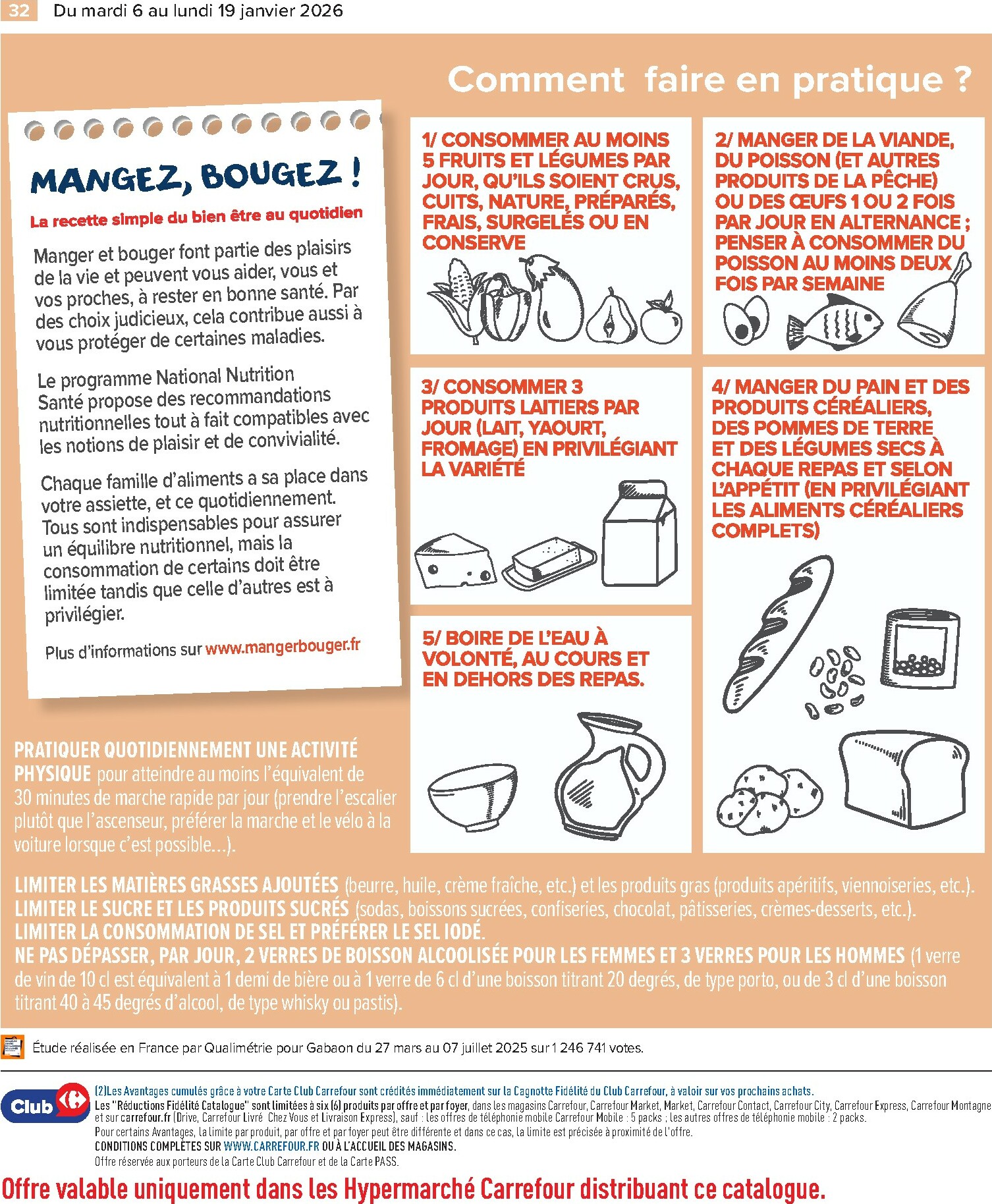 32 Du mardi 6 au lundi 19 janvier 2026

Comment faire en pratique ?

MANGEZ, BOUGEZ !

La recette simple du bien être au quotidien

Manger et bouger font partie des plaisirs de la vie et peuvent vous aider, vous et vos proches, à rester en bonne santé. Par des choix judicieux, cela contribue aussi à vous protéger de certaines maladies.

Le programme National Nutrition Santé propose des recommandations nutritionnelles tout à fait compatibles avec les notions de plaisir et de convivialité.

Chaque famille d'aliments a sa place dans votre assiette, et ce quotidiennement. Tous sont indispensables pour assurer un équilibre nutritionnel, mais la consommation de certains doit être limitée tandis que celle d'autres est à privilégier.

Plus d'informations sur www.mangerbouger.fr

1/ CONSOMMER AU MOINS 5 FRUITS ET LÉGUMES PAR JOUR, QU'ILS SOIENT CRUS, CUITS, NATURE, PRÉPARÉS, FRAIS, SURGELÉS OU EN CONSERVE

2/ MANGER DE LA VIANDE, DU POISSON (ET AUTRES PRODUITS DE LA PÊCHE) OU DES ŒUFS 1 OU 2 FOIS PAR JOUR EN ALTERNANCE ; PENSER À CONSOMMER DU POISSON AU MOINS DEUX FOIS PAR SEMAINE

3/ CONSOMMER 3 PRODUITS LAITIERS PAR JOUR (LAIT, YAOURT, FROMAGE) EN PRIVILÉGIANT LA VARIÉTÉ

4/ MANGER DU PAIN ET DES PRODUITS CÉRÉALIERS, DES POMMES DE TERRE ET DES LÉGUMES SECS À CHAQUE REPAS ET SELON L'APPÉTIT (EN PRIVILÉGIANT LES ALIMENTS CÉRÉALIERS COMPLETS)

5/ BOIRE DE L'EAU À VOLONTÉ, AU COURS ET EN DEHORS DES REPAS.

PRATIQUER QUOTIDIENNEMENT UNE ACTIVITÉ PHYSIQUE pour atteindre au moins l'équivalent de 30 minutes de marche rapide par jour (prendre l'escalier plutôt que l'ascenseur, préférer la marche et le vélo à la voiture lorsque c'est possible...).

LIMITER LES MATIÈRES GRASSES AJOUTÉES (beurre, huile, crème fraîche, etc.) et les produits gras (produits apéritifs, viennoiseries, etc.).
LIMITER LE SUCRE ET LES PRODUITS SUCRÉS (sodas, boissons sucrées, confiseries, chocolat, pâtisseries, crèmes-desserts, etc.).
LIMITER LA CONSOMMATION DE SEL ET PRÉFÉRER LE SEL IODÉ.
NE PAS DÉPASSER, PAR JOUR, 2 VERRES DE BOISSON ALCOOLISÉE POUR LES FEMMES ET 3 VERRES POUR LES HOMMES (1 verre de vin de 10 cl est équivalent à 1 demi de bière ou à 1 verre de 6 cl d'une boisson titrant 20 degrés, de type porto, ou de 3 cl d'une boisson titrant 40 à 45 degrés d'alcool, de type whisky ou pastis).

Étude réalisée en France par Qualimétrie pour Gabaon du 27 mars au 07 juillet 2025 sur 1 246 741 votes.

Club

(2)Les Avantages cumulés grâce à votre Carte Club Carrefour sont crédités immédiatement sur la Cagnotte Fidélité du Club Carrefour, à valoir sur vos prochains achats.
Les "Réductions Fidélité Catalogue" sont limitées à six (6) produits par offre et par foyer, dans les magasins Carrefour, Carrefour Market, Market, Carrefour Contact, Carrefour City, Carrefour Express, Carrefour Montagne et sur carrefour.fr (Drive, Carrefour Livré Chez Vous et Livraison Express), sauf : les offres de téléphonie mobile Carrefour Mobile : 5 packs ; les autres offres de téléphonie mobile : 2 packs.
Pour certains Avantages, la limite par produit, par offre et par foyer peut être différente et dans ce cas, la limite est précisée à proximité de l'offre.
CONDITIONS COMPLÈTES SUR WWW.CARREFOUR.FR OU À L'ACCUEIL DES MAGASINS.
Offre réservée aux porteurs de la Carte Club Carrefour et de la Carte PASS.

Offre valable uniquement dans les Hypermarché Carrefour distribuant ce catalogue.