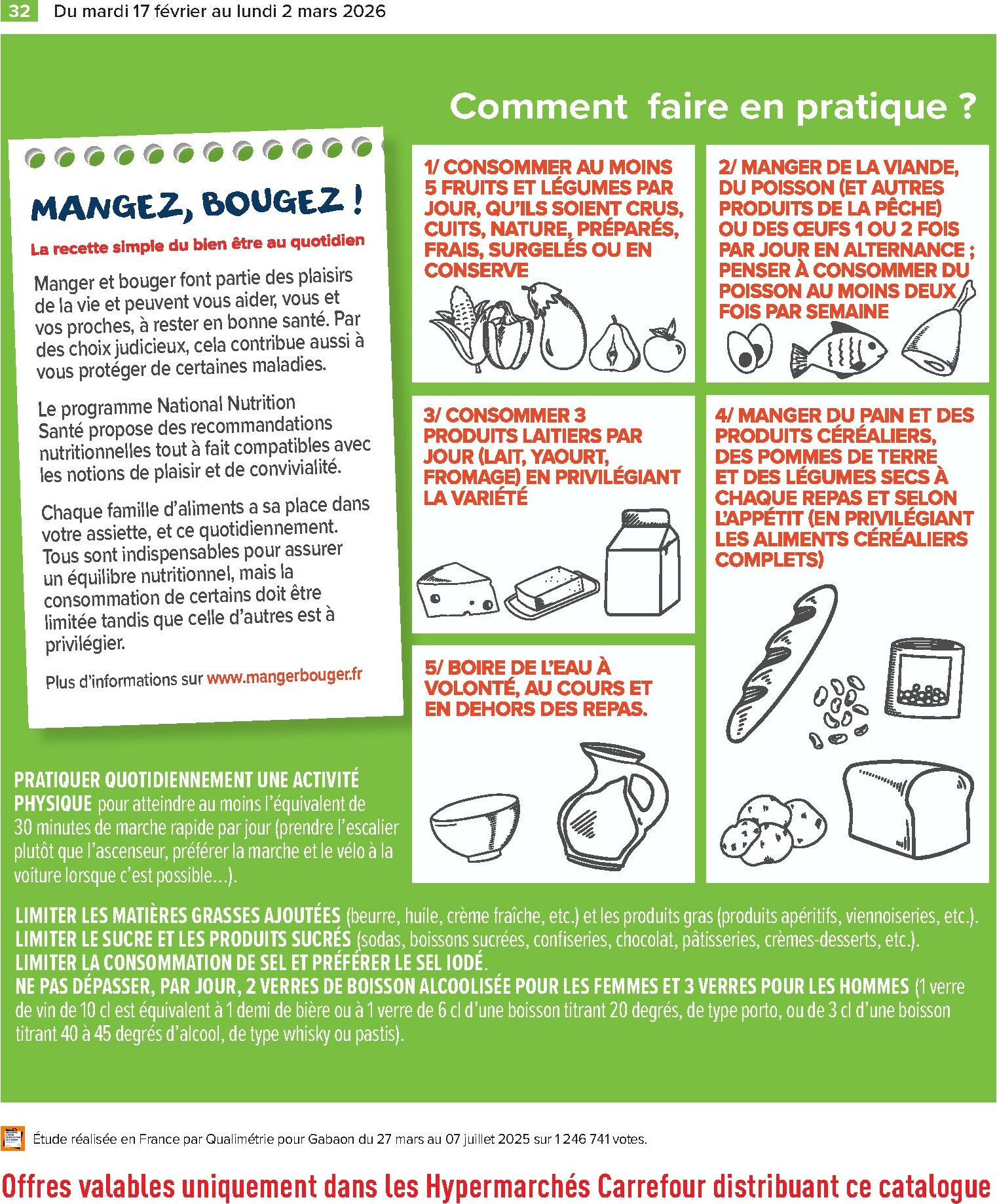 32 Du mardi 17 février au lundi 2 mars 2026

Comment faire en pratique ?

MANGEZ, BOUGEZ !

La recette simple du bien être au quotidien

Manger et bouger font partie des plaisirs de la vie et peuvent vous aider, vous et vos proches, à rester en bonne santé. Par des choix judicieux, cela contribue aussi à vous protéger de certaines maladies.

Le programme National Nutrition Santé propose des recommandations nutritionnelles tout à fait compatibles avec les notions de plaisir et de convivialité.

Chaque famille d'aliments a sa place dans votre assiette, et ce quotidiennement. Tous sont indispensables pour assurer un équilibre nutritionnel, mais la consommation de certains doit être limitée tandis que celle d'autres est à privilégier.

Plus d'informations sur www.mangerbouger.fr

1/ CONSOMMER AU MOINS 5 FRUITS ET LÉGUMES PAR JOUR, QU'ILS SOIENT CRUS, CUITS, NATURE, PRÉPARÉS, FRAIS, SURGELÉS OU EN CONSERVE

2/ MANGER DE LA VIANDE, DU POISSON (ET AUTRES PRODUITS DE LA PÊCHE) OU DES ŒUFS 1 OU 2 FOIS PAR JOUR EN ALTERNANCE ; PENSER À CONSOMMER DU POISSON AU MOINS DEUX FOIS PAR SEMAINE

3/ CONSOMMER 3 PRODUITS LAITIERS PAR JOUR (LAIT, YAOURT, FROMAGE) EN PRIVILÉGIANT LA VARIÉTÉ

4/ MANGER DU PAIN ET DES PRODUITS CÉRÉALIERS, DES POMMES DE TERRE ET DES LÉGUMES SECS À CHAQUE REPAS ET SELON L'APPÉTIT (EN PRIVILÉGIANT LES ALIMENTS CÉRÉALIERS COMPLETS)

5/ BOIRE DE L'EAU À VOLONTÉ, AU COURS ET EN DEHORS DES REPAS.

PRATIQUER QUOTIDIENNEMENT UNE ACTIVITÉ PHYSIQUE pour atteindre au moins l'équivalent de 30 minutes de marche rapide par jour (prendre l'escalier plutôt que l'ascenseur, préférer la marche et le vélo à la voiture lorsque c'est possible...).

LIMITER LES MATIÈRES GRASSES AJOUTÉES (beurre, huile, crème fraîche, etc.) et les produits gras (produits apéritifs, viennoiseries, etc.).
LIMITER LE SUCRE ET LES PRODUITS SUCRÉS (sodas, boissons sucrées, confiseries, chocolat, pâtisseries, crèmes-desserts, etc.).
LIMITER LA CONSOMMATION DE SEL ET PRÉFÉRER LE SEL IODÉ.
NE PAS DÉPASSER, PAR JOUR, 2 VERRES DE BOISSON ALCOOLISÉE POUR LES FEMMES ET 3 VERRES POUR LES HOMMES (1 verre de vin de 10 cl est équivalent à 1 demi de bière ou à 1 verre de 6 cl d'une boisson titrant 20 degrés, de type porto, ou de 3 cl d'une boisson titrant 40 à 45 degrés d'alcool, de type whisky ou pastis).

Étude réalisée en France par Qualimétrie pour Gabaon du 27 mars au 07 juillet 2025 sur 1 246 741 votes.

Offres valables uniquement dans les Hypermarchés Carrefour distribuant ce catalogue