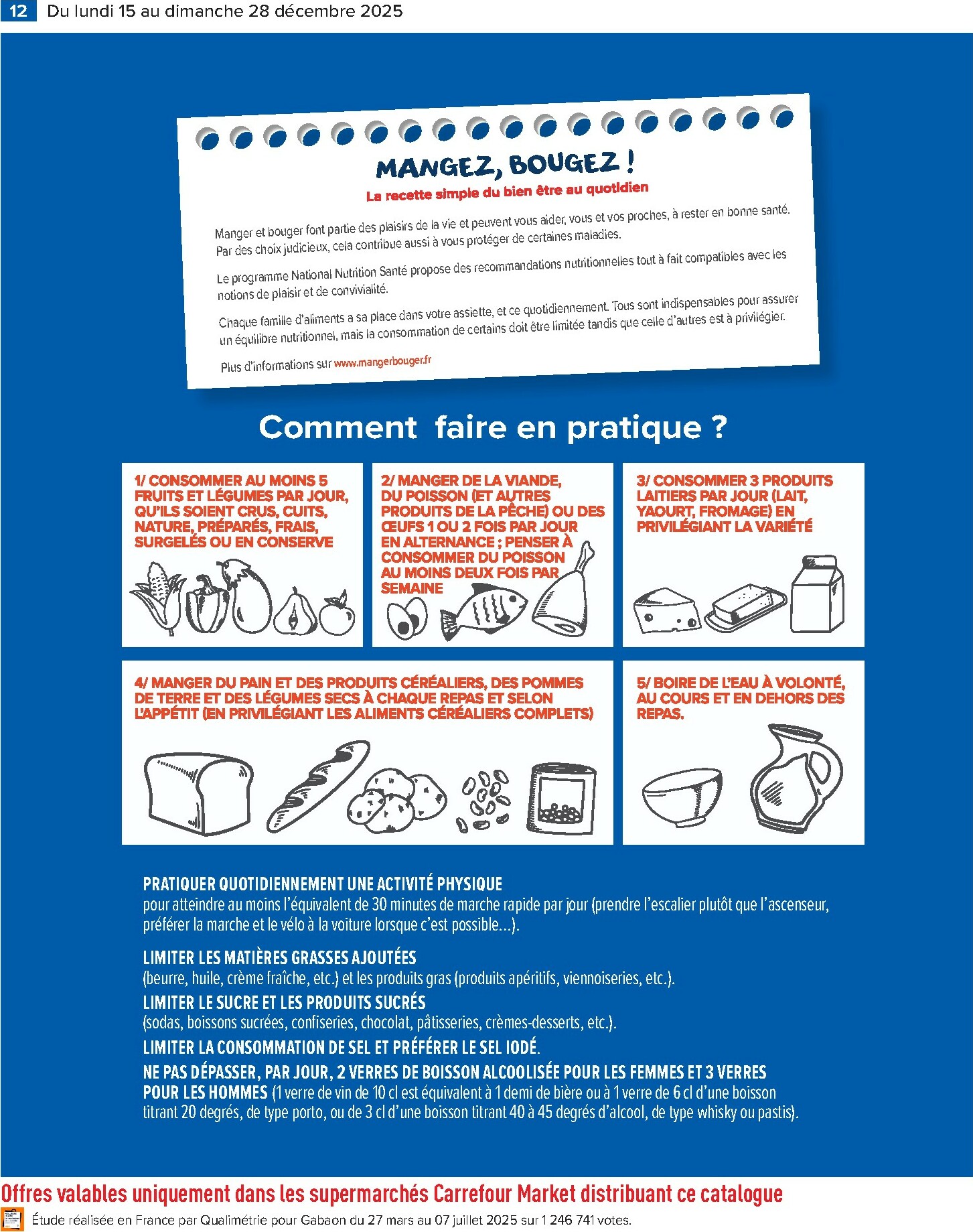 12 Du lundi 15 au dimanche 28 décembre 2025

MANGEZ, BOUGEZ !
La recette simple du bien être au quotidien

Manger et bouger font partie des plaisirs de la vie et peuvent vous aider, vous et vos proches, à rester en bonne santé. Par des choix judicieux, cela contribue aussi à vous protéger de certaines maladies.

Le programme National Nutrition Santé propose des recommandations nutritionnelles tout à fait compatibles avec les notions de plaisir et de convivialité.

Chaque famille d'aliments a sa place dans votre assiette, et ce quotidiennement. Tous sont indispensables pour assurer un équilibre nutritionnel, mais la consommation de certains doit être limitée tandis que celle d'autres est à privilégier.

Plus d'informations sur www.mangerbouger.fr

Comment faire en pratique ?

1/ CONSOMMER AU MOINS 5 FRUITS ET LÉGUMES PAR JOUR, QU'ILS SOIENT CRUS, CUITS, NATURE, PRÉPARÉS, FRAIS, SURGELÉS OU EN CONSERVE

2/ MANGER DE LA VIANDE, DU POISSON (ET AUTRES PRODUITS DE LA PÊCHE) OU DES ŒUFS 1 OU 2 FOIS PAR JOUR EN ALTERNANCE ; PENSER À CONSOMMER DU POISSON AU MOINS DEUX FOIS PAR SEMAINE

3/ CONSOMMER 3 PRODUITS LAITIERS PAR JOUR (LAIT, YAOURT, FROMAGE) EN PRIVILÉGIANT LA VARIÉTÉ

4/ MANGER DU PAIN ET DES PRODUITS CÉRÉALIERS, DES POMMES DE TERRE ET DES LÉGUMES SECS À CHAQUE REPAS ET SELON L'APPÉTIT (EN PRIVILÉGIANT LES ALIMENTS CÉRÉALIERS COMPLETS)

5/ BOIRE DE L'EAU À VOLONTÉ, AU COURS ET EN DEHORS DES REPAS.

PRATIQUER QUOTIDIENNEMENT UNE ACTIVITÉ PHYSIQUE
pour atteindre au moins l'équivalent de 30 minutes de marche rapide par jour (prendre l'escalier plutôt que l'ascenseur, préférer la marche et le vélo à la voiture lorsque c'est possible…).

LIMITER LES MATIÈRES GRASSES AJOUTÉES
(beurre, huile, crème fraîche, etc.) et les produits gras (produits apéritifs, viennoiseries, etc.).

LIMITER LE SUCRE ET LES PRODUITS SUCRÉS
(sodas, boissons sucrées, confiseries, chocolat, pâtisseries, crèmes-desserts, etc.).

LIMITER LA CONSOMMATION DE SEL ET PRÉFÉRER LE SEL IODÉ.

NE PAS DÉPASSER, PAR JOUR, 2 VERRES DE BOISSON ALCOOLISÉE POUR LES FEMMES ET 3 VERRES POUR LES HOMMES (1 verre de vin de 10 cl est équivalent à 1 demi de bière ou à 1 verre de 6 cl d'une boisson titrant 20 degrés, de type porto, ou de 3 cl d'une boisson titrant 40 à 45 degrés d'alcool, de type whisky ou pastis).

Offres valables uniquement dans les supermarchés Carrefour Market distribuant ce catalogue
Étude réalisée en France par Qualimétrie pour Gabaon du 27 mars au 07 juillet 2025 sur 1 246 741 votes.