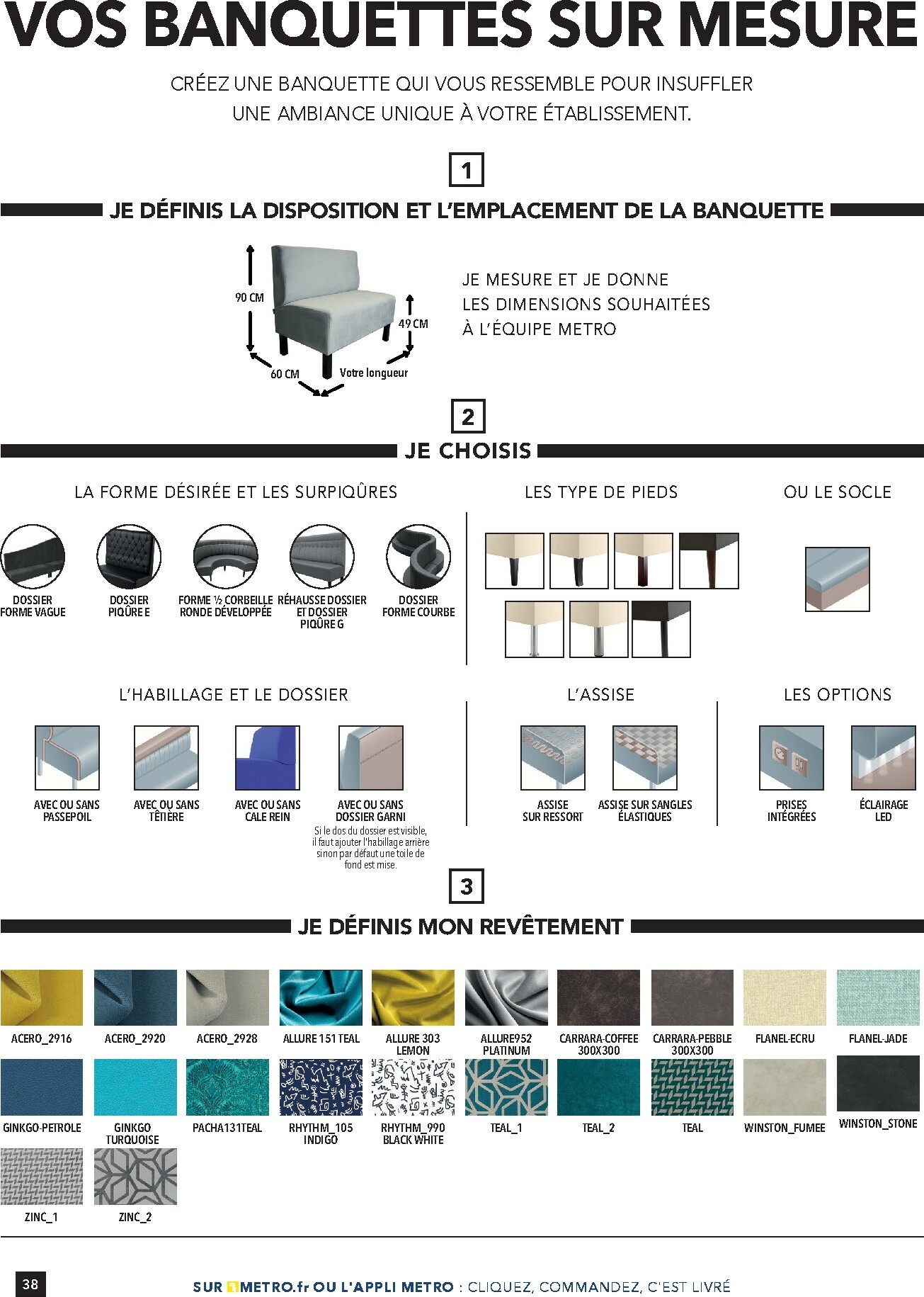 VOS BANQUETTES SUR MESURE

CRÉEZ UNE BANQUETTE QUI VOUS RESSEMBLE POUR INSUFFLER UNE AMBIANCE UNIQUE À VOTRE ÉTABLISSEMENT.

1

JE DÉFINIS LA DISPOSITION ET L'EMPLACEMENT DE LA BANQUETTE

90 CM
49 CM
60 CM
Votre longueur

JE MESURE ET JE DONNE LES DIMENSIONS SOUHAITÉES À L'ÉQUIPE METRO

2

JE CHOISIS

LA FORME DÉSIRÉE ET LES SURPIQÛRES

DOSSIER FORME VAGUE
DOSSIER PIQÛRE E
FORME ½ CORBEILLE RONDE DÉVELOPPÉE
RÉHAUSSE DOSSIER ET DOSSIER PIQÛRE G
DOSSIER FORME COURBE

LES TYPE DE PIEDS

OU LE SOCLE

L'HABILLAGE ET LE DOSSIER

AVEC OU SANS PASSEPOIL
AVEC OU SANS TÊTIÈRE
AVEC OU SANS CALE REIN
AVEC OU SANS DOSSIER GARNI
Si le dos du dossier est visible, il faut ajouter l'habillage arrière sinon par défaut une toile de fond est mise.

L'ASSISE

ASSISE SUR RESSORT
ASSISE SUR SANGLES ÉLASTIQUES

LES OPTIONS

PRISES INTÉGRÉES
ÉCLAIRAGE LED

3

JE DÉFINIS MON REVÊTEMENT

ACERO_2916
ACERO_2920
ACERO_2928
ALLURE 151 TEAL
ALLURE 303 LEMON
ALLURE952 PLATINUM
CARRARA-COFFEE 300X300
CARRARA-PEBBLE 300X300
FLANEL-ECRU
FLANEL-JADE
GINKGO-PETROLE
GINKGO TURQUOISE
PACHA131TEAL
RHYTHM_105 INDIGO
RHYTHM_990 BLACK WHITE
TEAL_1
TEAL_2
TEAL
WINSTON_FUMEE
WINSTON_STONE
ZINC_1
ZINC_2

38

SUR METRO.fr OU L'APPLI METRO : CLIQUEZ, COMMANDEZ, C'EST LIVRÉ