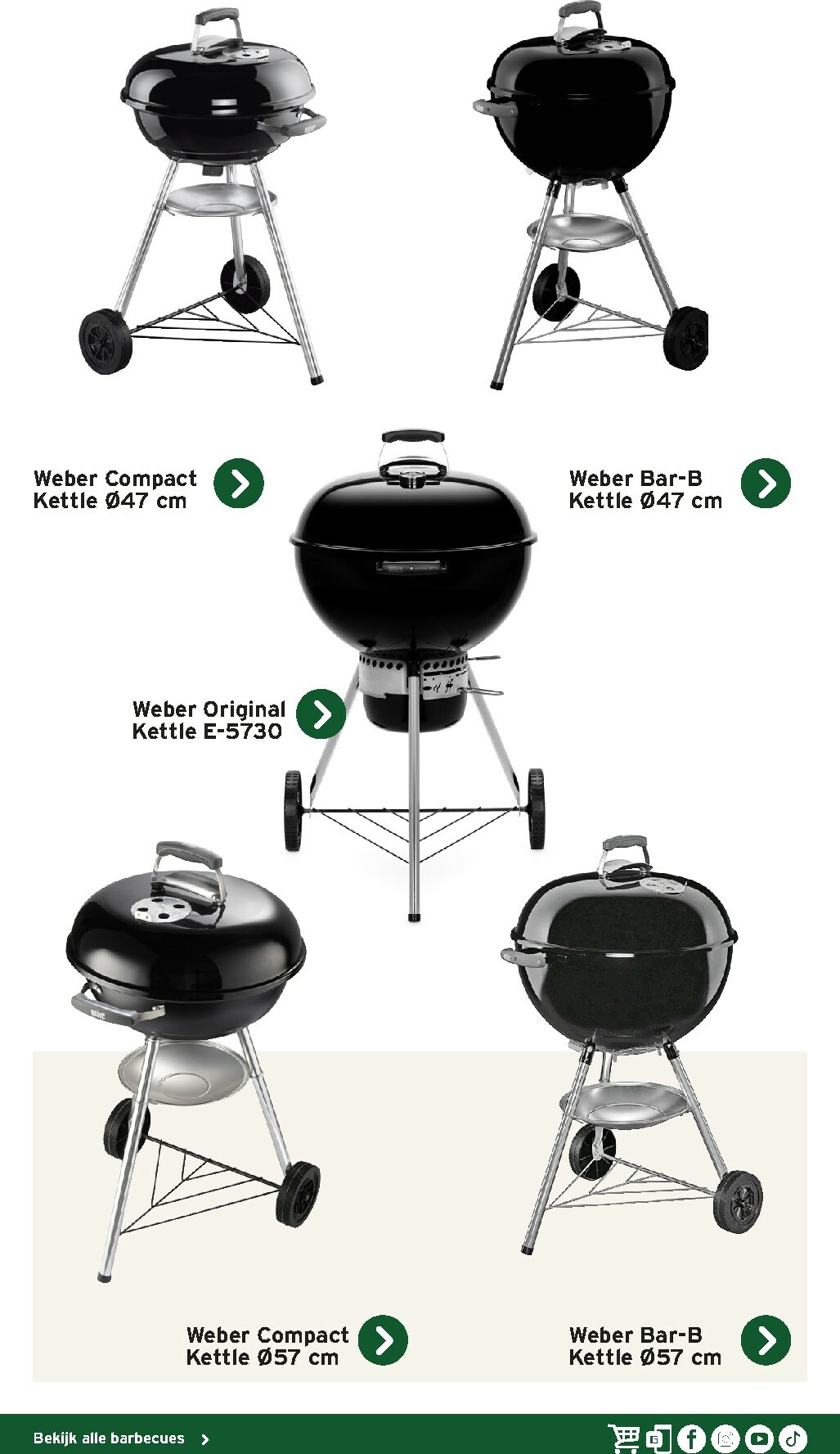 Weber Compact Kettle Ø47 cm

Weber Bar-B Kettle Ø47 cm

Weber Original Kettle E-5730

Weber Compact Kettle Ø57 cm

Weber Bar-B Kettle Ø57 cm

Bekijk alle barbecues