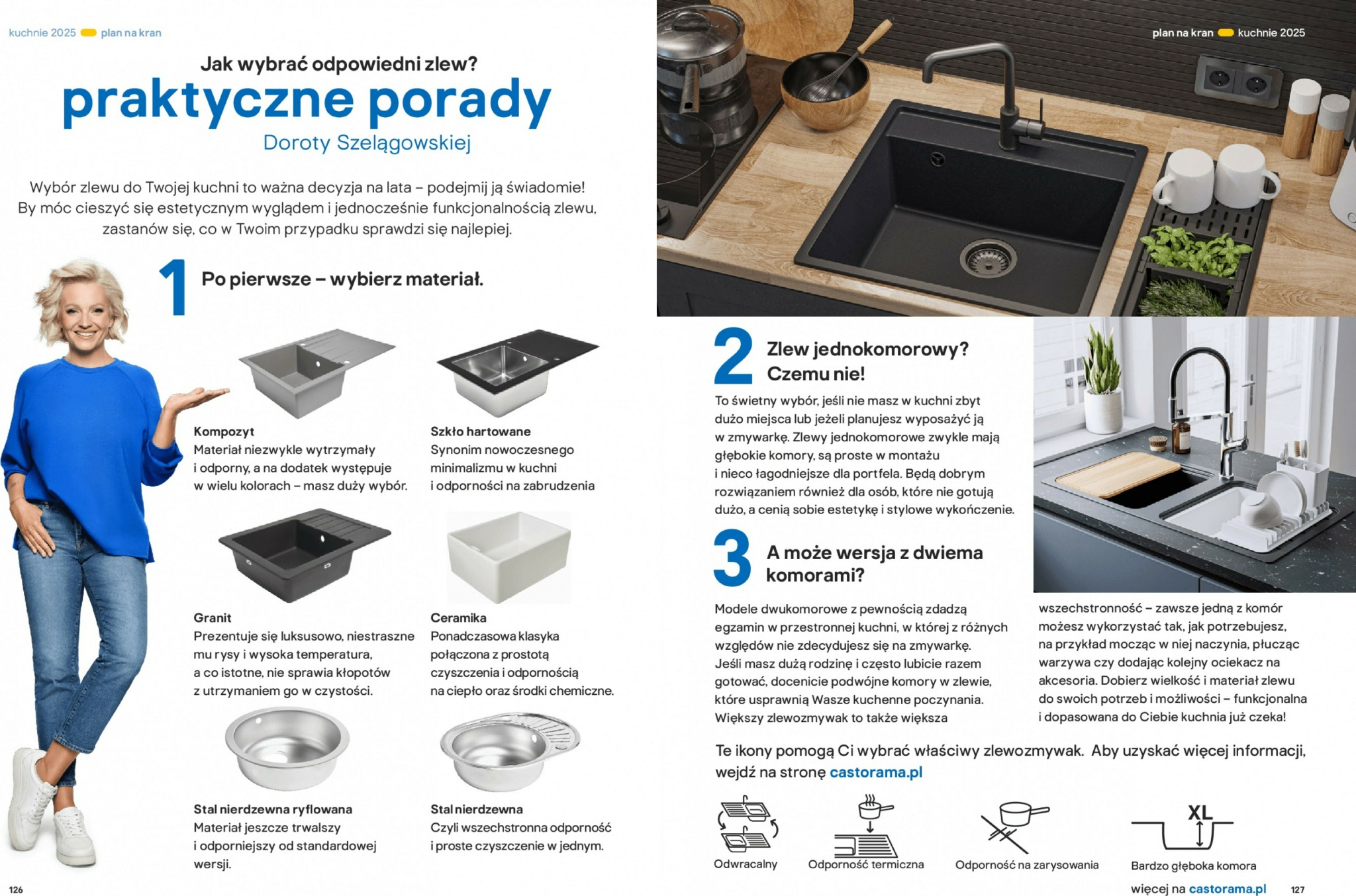 kuchnie 2025 plan na kran

Jak wybrać odpowiedni zlew?

praktyczne porady

Doroty Szelągowskiej

Wybór zlewu do Twojej kuchni to ważna decyzja na lata – podejmij ją świadomie! By móc cieszyć się estetycznym wyglądem i jednocześnie funkcjonalnością zlewu, zastanów się, co w Twoim przypadku sprawdzi się najlepiej.

1 Po pierwsze – wybierz materiał.

Kompozyt
Materiał niezwykle wytrzymały i odporny, a na dodatek występuje w wielu kolorach – masz duży wybór.

Szkło hartowane
Synonim nowoczesnego minimalizmu w kuchni i odporności na zabrudzenia

Granit
Prezentuje się luksusowo, niestraszne mu rysy i wysoka temperatura, a co istotne, nie sprawia kłopotów z utrzymaniem go w czystości.

Ceramika
Ponadczasowa klasyka połączona z prostotą czyszczenia i odpornością na ciepło oraz środki chemiczne.

Stal nierdzewna ryflowana
Materiał jeszcze trwalszy i odporniejszy od standardowej wersji.

Stal nierdzewna
Czyli wszechstronna odporność i proste czyszczenie w jednym.

126

plan na kran kuchnie 2025

2 Zlew jednokomorowy? Czemu nie!

To świetny wybór, jeśli nie masz w kuchni zbyt dużo miejsca lub jeżeli planujesz wyposażyć ją w zmywarkę. Zlewy jednokomorowe zwykle mają głębokie komory, są proste w montażu i nieco łagodniejsze dla portfela. Będą dobrym rozwiązaniem również dla osób, które nie gotują dużo, a cenią sobie estetykę i stylowe wykończenie.

3 A może wersja z dwiema komorami?

Modele dwukomorowe z pewnością zdadzą egzamin w przestronnej kuchni, w której z różnych względów nie zdecydujesz się na zmywarkę. Jeśli masz dużą rodzinę i często lubicie razem gotować, docenicie podwójne komory w zlewie, które usprawnią Wasze kuchenne poczynania. Większy zlewozmywak to także większa wszechstronność – zawsze jedną z komór możesz wykorzystać tak, jak potrzebujesz, na przykład mocząc w niej naczynia, płucząc warzywa czy dodając kolejny ociekacz na akcesoria. Dobierz wielkość i materiał zlewu do swoich potrzeb i możliwości – funkcjonalna i dopasowana do Ciebie kuchnia już czeka!

Te ikony pomogą Ci wybrać właściwy zlewozmywak. Aby uzyskać więcej informacji, wejdź na stronę castorama.pl

Odwracalny

Odporność termiczna

Odporność na zarysowania

XL
Bardzo głęboka komora

więcej na castorama.pl 127