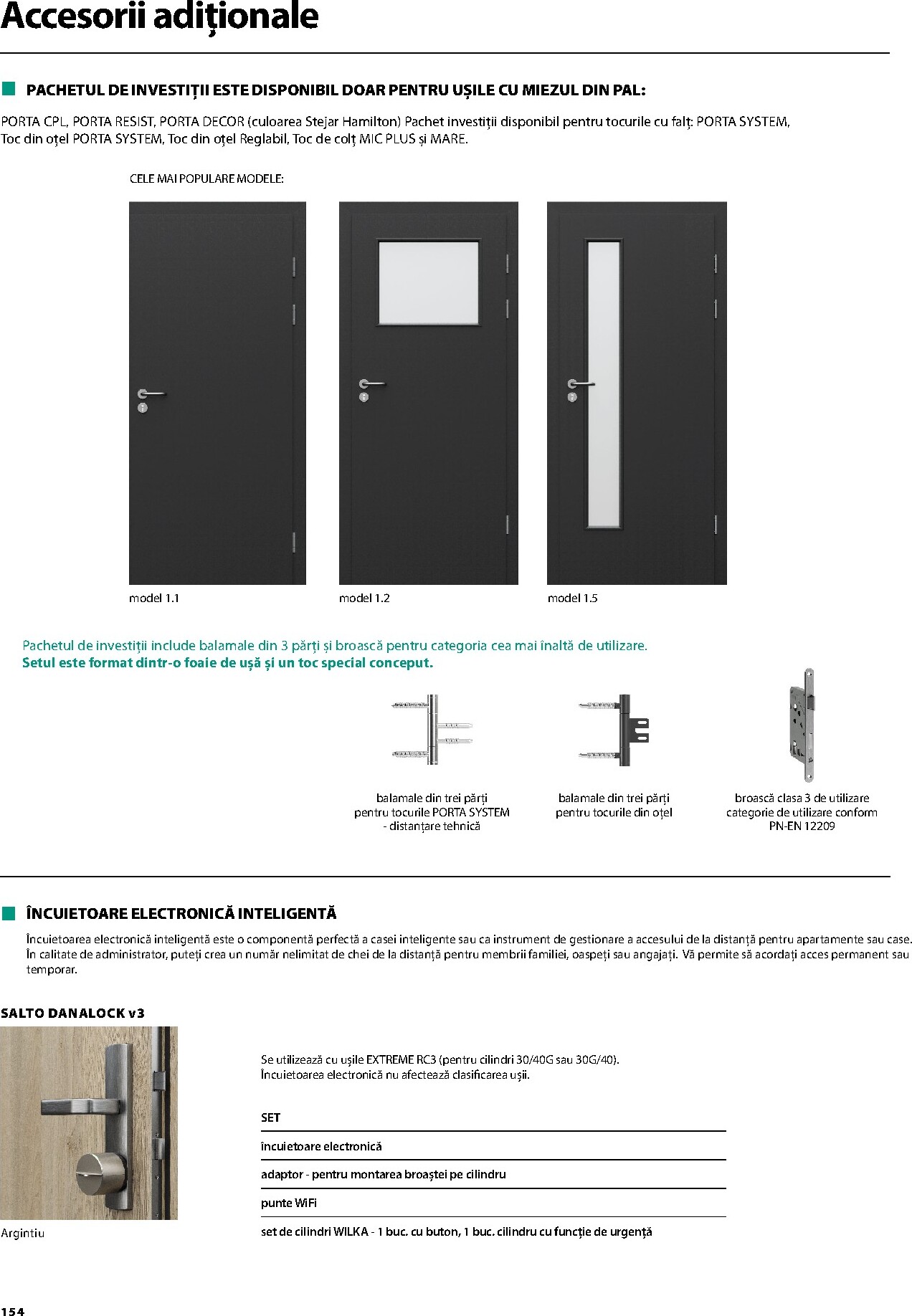 Accesorii adiționale

PACHETUL DE INVESTIȚII ESTE DISPONIBIL DOAR PENTRU UȘILE CU MIEZUL DIN PAL:

PORTA CPL, PORTA RESIST, PORTA DECOR (culoarea Stejar Hamilton) Pachet investiții disponibil pentru tocurile cu falț: PORTA SYSTEM, Toc din oțel PORTA SYSTEM, Toc din oțel Reglabil, Toc de colț MIC PLUS și MARE.

CELE MAI POPULARE MODELE:

model 1.1

model 1.2

model 1.5

Pachetul de investiții include balamale din 3 părți și broască pentru categoria cea mai înaltă de utilizare.
Setul este format dintr-o foaie de ușă și un toc special conceput.

balamale din trei părți pentru tocurile PORTA SYSTEM - distanțare tehnică

balamale din trei părți pentru tocurile din oțel

broască clasa 3 de utilizare categorie de utilizare conform PN-EN 12209

ÎNCUIETOARE ELECTRONICĂ INTELIGENTĂ

Încuietoarea electronică inteligentă este o componentă perfectă a casei inteligente sau ca instrument de gestionare a accesului de la distanță pentru apartamente sau case. În calitate de administrator, puteți crea un număr nelimitat de chei de la distanță pentru membrii familiei, oaspeți sau angajați. Vă permite să acordați acces permanent sau temporar.

SALTO DANALOCK v3

Argintiu

Se utilizează cu ușile EXTREME RC3 (pentru cilindri 30/40G sau 30G/40).
Încuietoarea electronică nu afectează clasificarea ușii.

| SET |
|---|
| încuietoare electronică |
| adaptor - pentru montarea broaștei pe cilindru |
| punte WiFi |
| set de cilindri WILKA - 1 buc. cu buton, 1 buc. cilindru cu funcție de urgență |

154