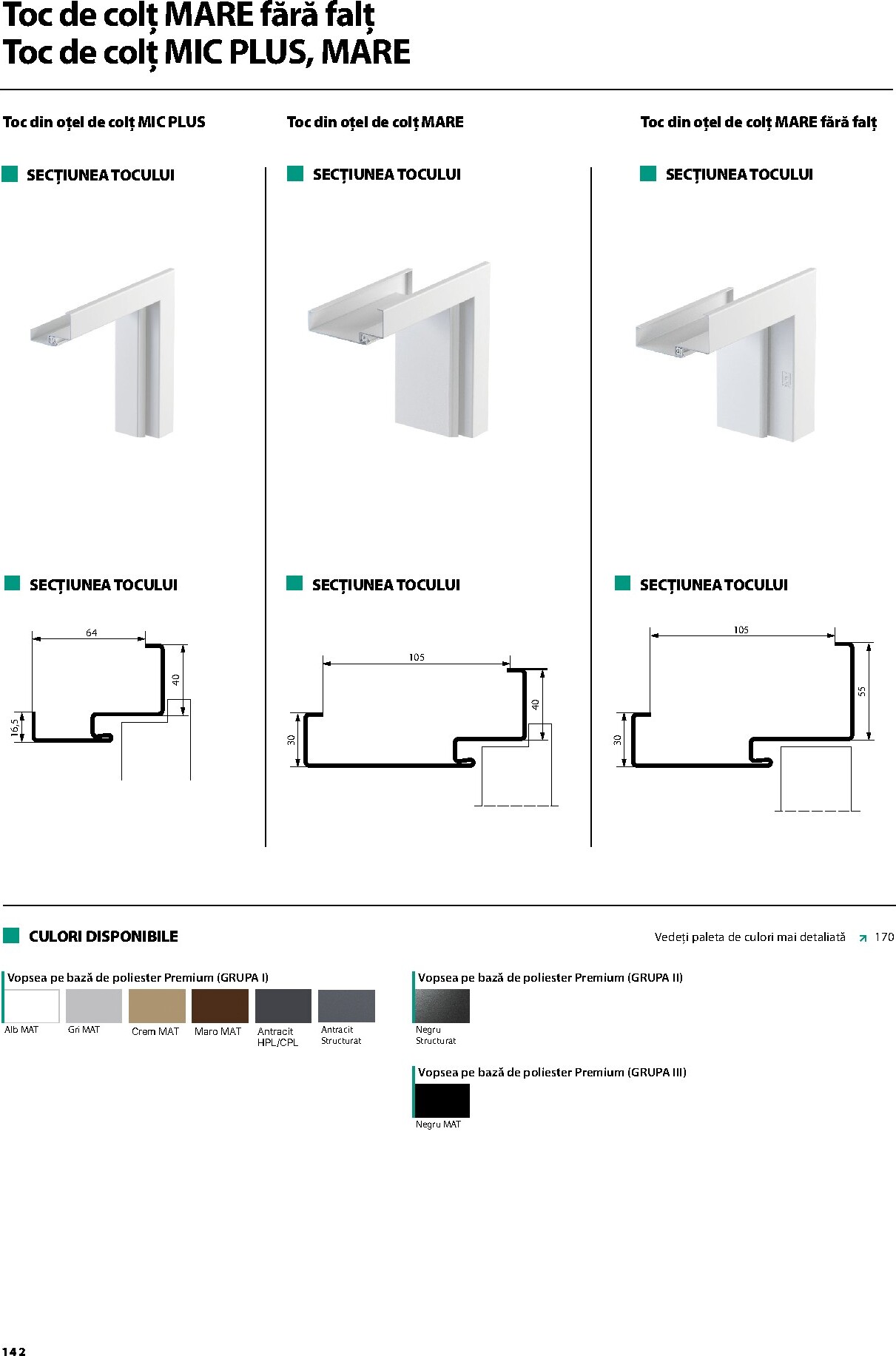 Toc de colț MARE fără falț
Toc de colț MIC PLUS, MARE

Toc din oțel de colț MIC PLUS

SECȚIUNEA TOCULUI

SECȚIUNEA TOCULUI

64
40
16,5

Toc din oțel de colț MARE

SECȚIUNEA TOCULUI

SECȚIUNEA TOCULUI

105
40
30

Toc din oțel de colț MARE fără falț

SECȚIUNEA TOCULUI

SECȚIUNEA TOCULUI

105
55
30

CULORI DISPONIBILE

Vedeți paleta de culori mai detaliată 170

Vopsea pe bază de poliester Premium (GRUPA I)

Alb MAT
Gri MAT
Crem MAT
Maro MAT
Antracit HPL/CPL
Antracit Structurat

Vopsea pe bază de poliester Premium (GRUPA II)

Negru Structurat

Vopsea pe bază de poliester Premium (GRUPA III)

Negru MAT

142