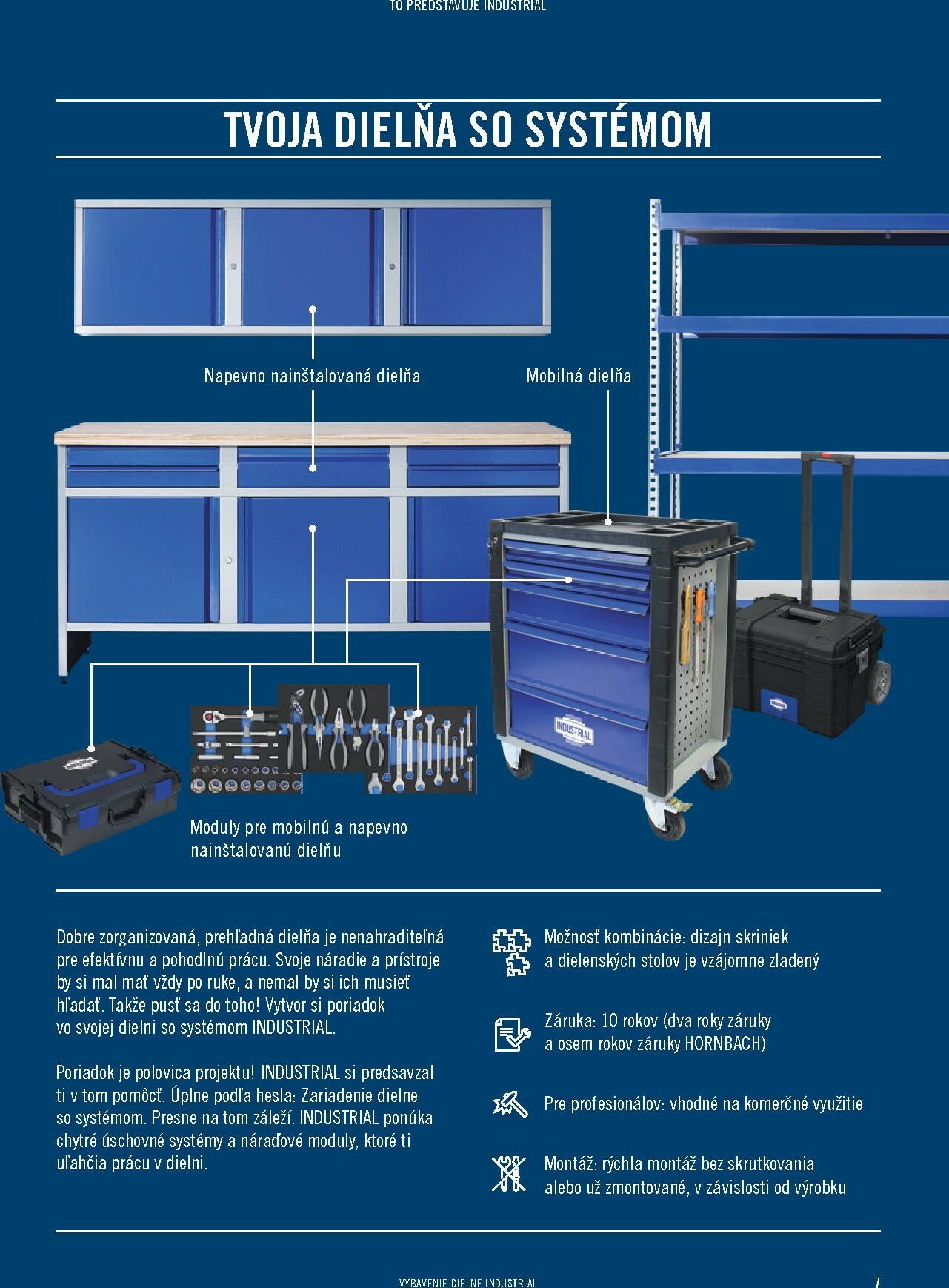 TO PREDSTAVUJE INDUSTRIAL

TVOJA DIELŇA SO SYSTÉMOM

Napevno nainštalovaná dielňa

Mobilná dielňa

INDUSTRIAL

Moduly pre mobilnú a napevno nainštalovanú dielňu

Dobre zorganizovaná, prehľadná dielňa je nenahraditeľná pre efektívnu a pohodlnú prácu. Svoje náradie a prístroje by si mal mať vždy po ruke, a nemal by si ich musieť hľadať. Takže pusť sa do toho! Vytvor si poriadok vo svojej dielni so systémom INDUSTRIAL.

Poriadok je polovica projektu! INDUSTRIAL si predsavzal ti v tom pomôcť. Úplne podľa hesla: Zariadenie dielne so systémom. Presne na tom záleží. INDUSTRIAL ponúka chytré úschovné systémy a náraďové moduly, ktoré ti uľahčia prácu v dielni.

Možnosť kombinácie: dizajn skriniek a dielenských stolov je vzájomne zladený

Záruka: 10 rokov (dva roky záruky a osem rokov záruky HORNBACH)

Pre profesionálov: vhodné na komerčné využitie

Montáž: rýchla montáž bez skrutkovania alebo už zmontované, v závislosti od výrobku

VYBAVENIE DIELNE INDUSTRIAL

7