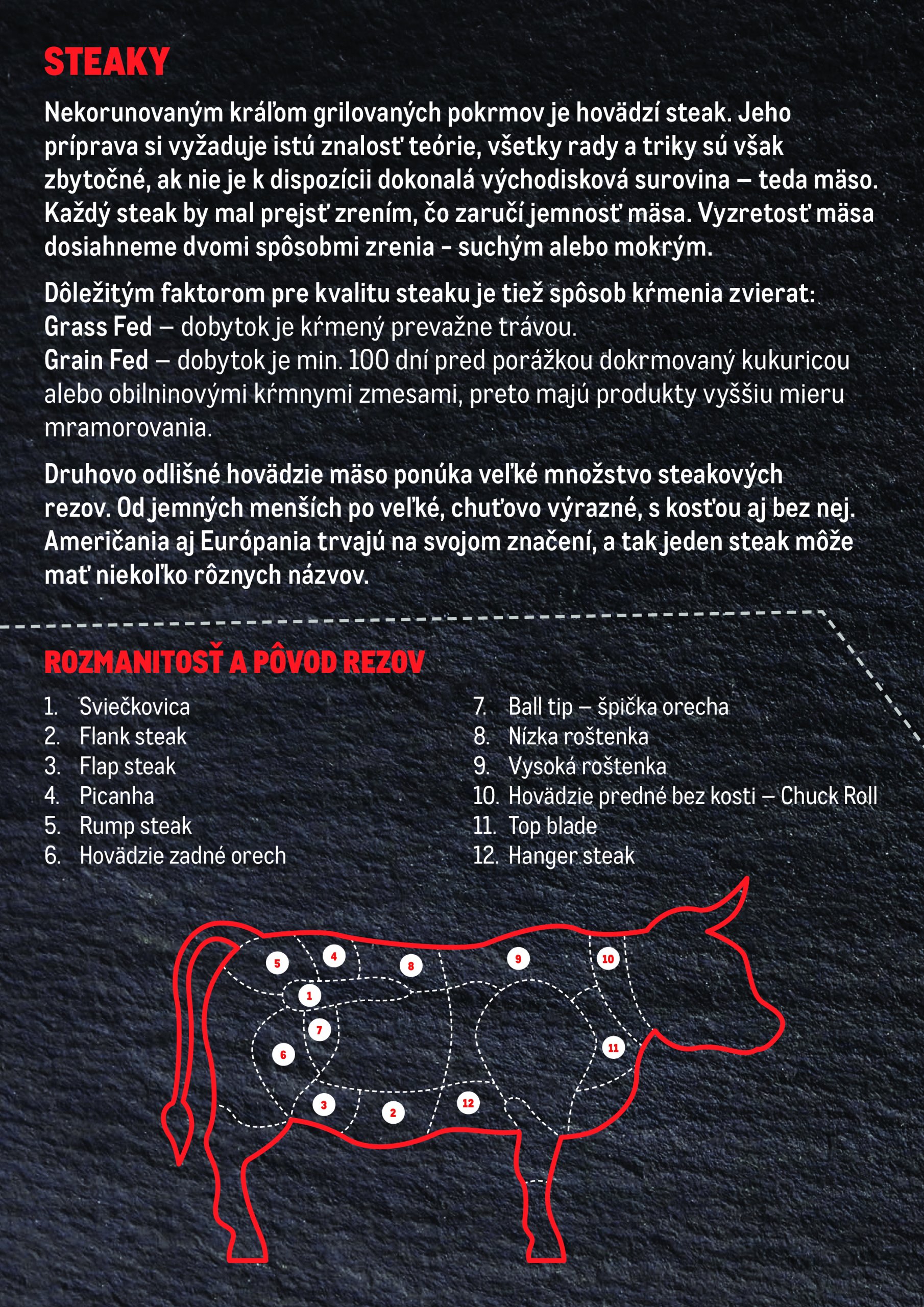 STEAKY

Nekorunovaným kráľom grilovaných pokrmov je hovädzí steak. Jeho príprava si vyžaduje istú znalosť teórie, všetky rady a triky sú však zbytočné, ak nie je k dispozícii dokonalá východisková surovina – teda mäso. Každý steak by mal prejsť zrením, čo zaručí jemnosť mäsa. Vyzretosť mäsa dosiahneme dvomi spôsobmi zrenia - suchým alebo mokrým.

Dôležitým faktorom pre kvalitu steaku je tiež spôsob kŕmenia zvierat:
Grass Fed – dobytok je kŕmený prevažne trávou.
Grain Fed – dobytok je min. 100 dní pred porážkou dokrmovaný kukuricou alebo obilninovými kŕmnymi zmesami, preto majú produkty vyššiu mieru mramorovania.

Druhovo odlišné hovädzie mäso ponúka veľké množstvo steakových rezov. Od jemných menších po veľké, chuťovo výrazné, s kosťou aj bez nej. Američania aj Európania trvajú na svojom značení, a tak jeden steak môže mať niekoľko rôznych názvov.

ROZMANITOSŤ A PÔVOD REZOV

1. Sviečkovica
2. Flank steak
3. Flap steak
4. Picanha
5. Rump steak
6. Hovädzie zadné orech

7. Ball tip – špička orecha
8. Nízka roštenka
9. Vysoká roštenka
10. Hovädzie predné bez kosti – Chuck Roll
11. Top blade
12. Hanger steak

5 4 8 9 10 1 7 6 11 3 2 12