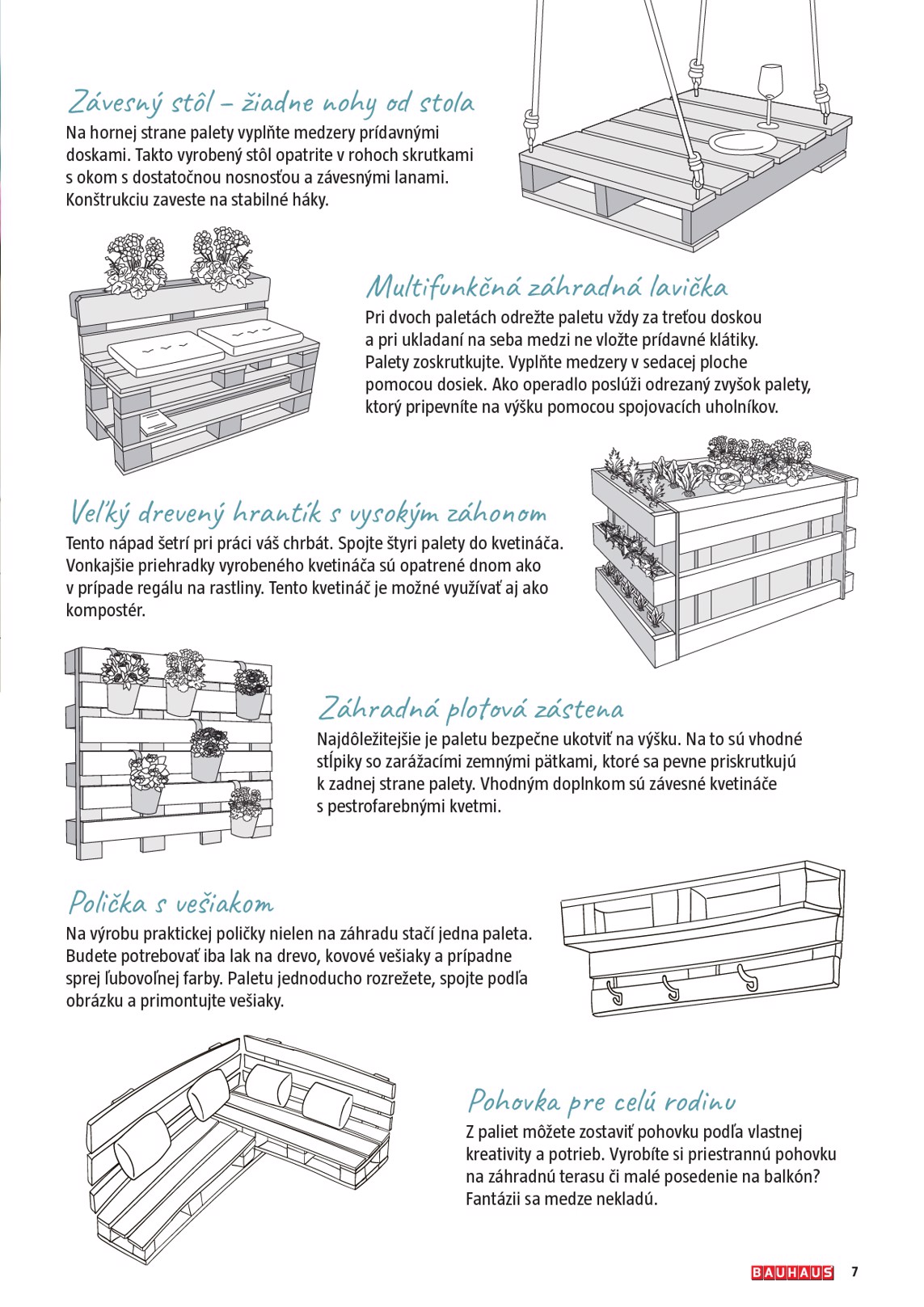 Závesný stôl – žiadne nohy od stola
Na hornej strane palety vyplňte medzery prídavnými doskami. Takto vyrobený stôl opatrite v rohoch skrutkami s okom s dostatočnou nosnosťou a závesnými lanami. Konštrukciu zaveste na stabilné háky.

Multifunkčná záhradná lavička
Pri dvoch paletách odrežte paletu vždy za treťou doskou a pri ukladaní na seba medzi ne vložte prídavné klátiky. Palety zoskrutkujte. Vyplňte medzery v sedacej ploche pomocou dosiek. Ako operadlo poslúži odrezaný zvyšok palety, ktorý pripevníte na výšku pomocou spojovacích uholníkov.

Veľký drevený hrantík s vysokým záhonom
Tento nápad šetrí pri práci váš chrbát. Spojte štyri palety do kvetináča. Vonkajšie priehradky vyrobeného kvetináča sú opatrené dnom ako v prípade regálu na rastliny. Tento kvetináč je možné využívať aj ako kompostér.

Záhradná plotová zástena
Najdôležitejšie je paletu bezpečne ukotviť na výšku. Na to sú vhodné stĺpiky so zarážacími zemnými pätkami, ktoré sa pevne priskrutkujú k zadnej strane palety. Vhodným doplnkom sú závesné kvetináče s pestrofarebnými kvetmi.

Polička s vešiakom
Na výrobu praktickej poličky nielen na záhradu stačí jedna paleta. Budete potrebovať iba lak na drevo, kovové vešiaky a prípadne sprej ľubovoľnej farby. Paletu jednoducho rozrežete, spojte podľa obrázku a primontujte vešiaky.

Pohovka pre celú rodinu
Z paliet môžete zostaviť pohovku podľa vlastnej kreativity a potrieb. Vyrobíte si priestrannú pohovku na záhradnú terasu či malé posedenie na balkón? Fantázii sa medze nekladú.

BAUHAUS 7