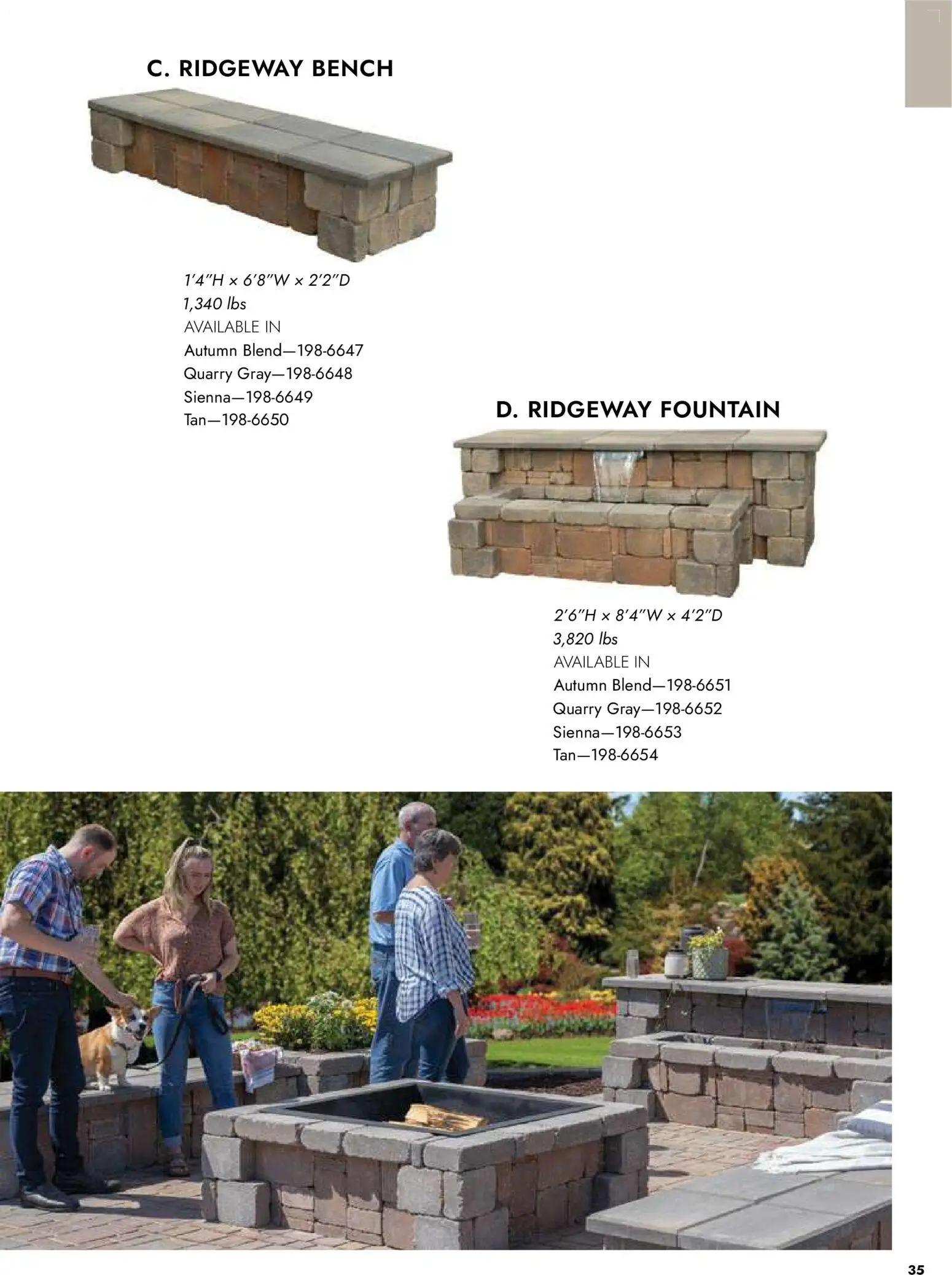 C. RIDGEWAY BENCH

1′4″H × 6′8″W × 2′2″D
1,340 lbs
AVAILABLE IN
Autumn Blend—198-6647
Quarry Gray—198-6648
Sienna—198-6649
Tan—198-6650

D. RIDGEWAY FOUNTAIN

2′6″H × 8′4″W × 4′2″D
3,820 lbs
AVAILABLE IN
Autumn Blend—198-6651
Quarry Gray—198-6652
Sienna—198-6653
Tan—198-6654

35